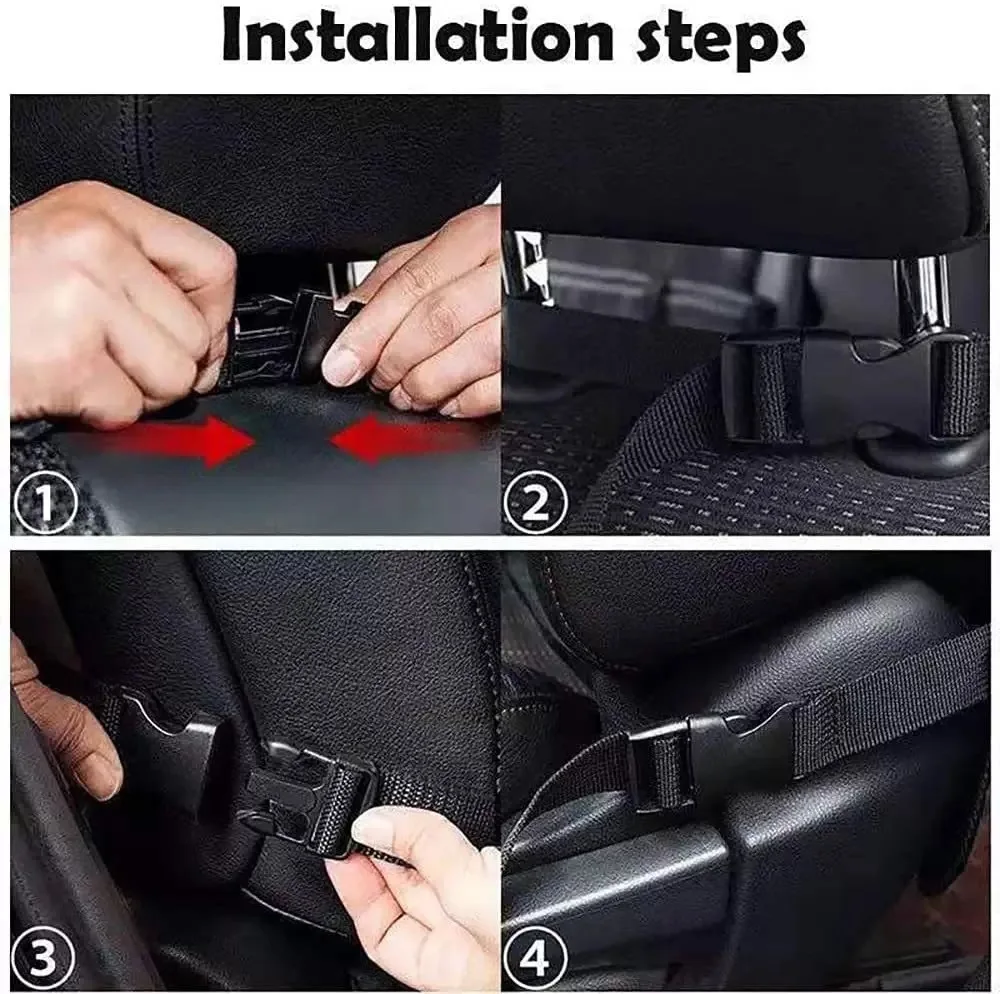 Installation steps

①

②

③

④