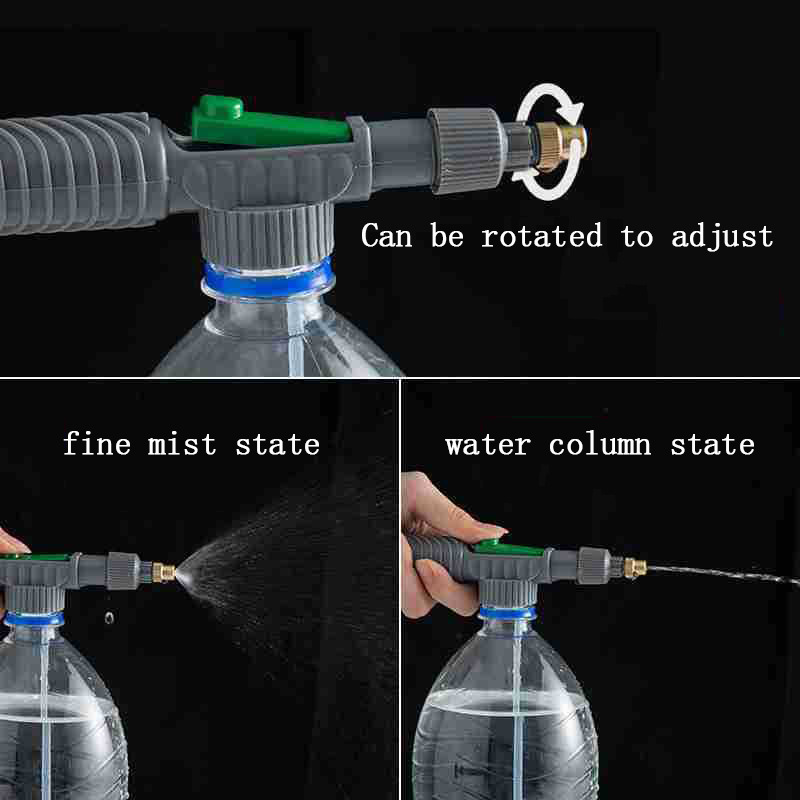 Can be rotated to adjust

fine mist state

water column state