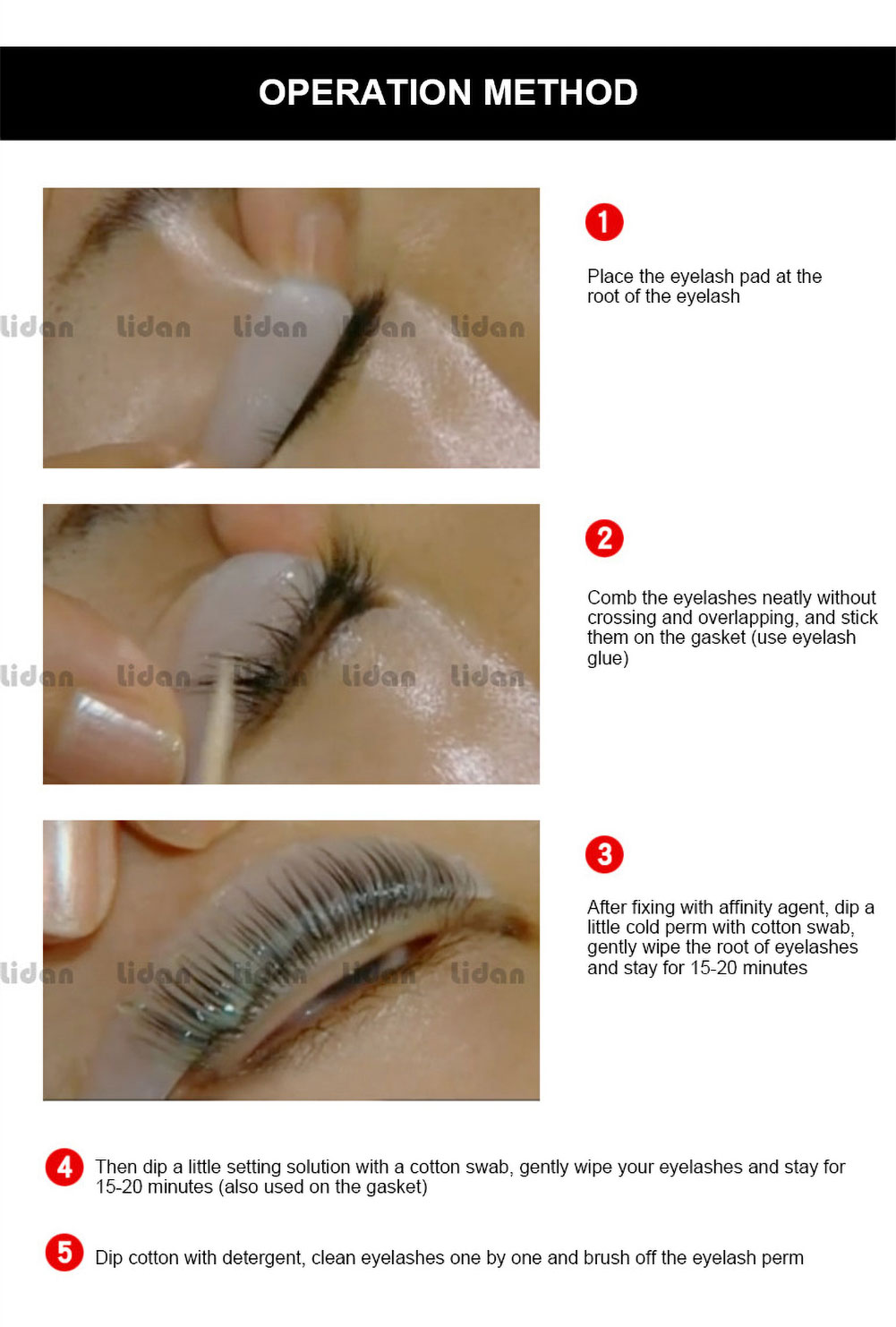 OPERATION METHOD

lidan lidan lidan lidan lidan

1

Place the eyelash pad at the root of the eyelash

lidan lidan lidan lidan lidan

2

Comb the eyelashes neatly without crossing and overlapping, and stick them on the gasket (use eyelash glue)

lidan lidan lidan lidan lidan

3

After fixing with affinity agent, dip a little cold perm with cotton swab, gently wipe the root of eyelashes and stay for 15-20 minutes

4 Then dip a little setting solution with a cotton swab, gently wipe your eyelashes and stay for 15-20 minutes (also used on the gasket)

5 Dip cotton with detergent, clean eyelashes one by one and brush off the eyelash perm