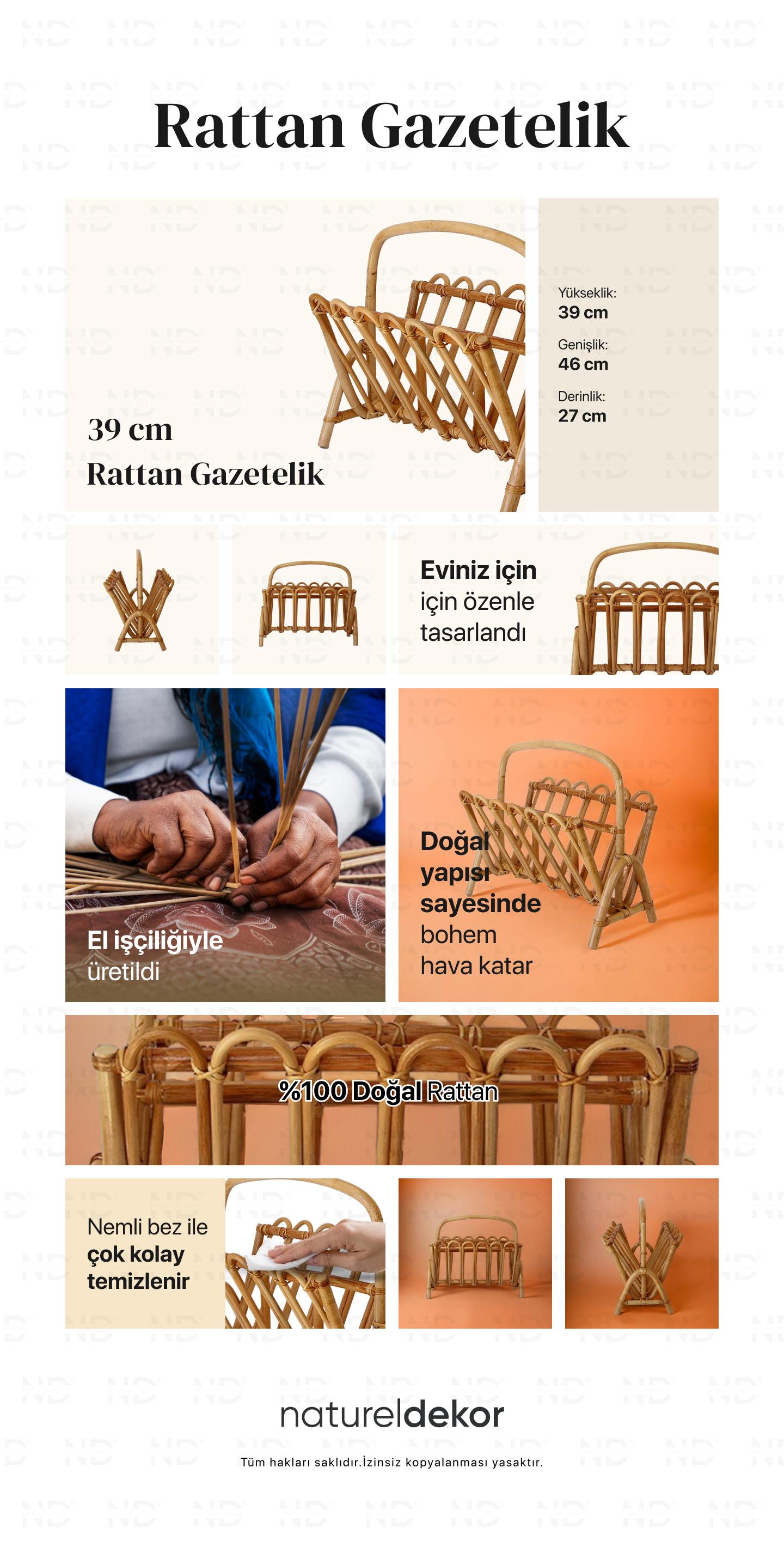 Rattan Gazetelik

39 cm
Rattan Gazetelik

Yükseklik:
39 cm

Genişlik:
46 cm

Derinlik:
27 cm

Eviniz için
için özenle
tasarlandı

El işçiliğiyle
üretildi

Doğal
yapısı
sayesinde
bohem
hava katar

%100 Doğal Rattan

Nemli bez ile
çok kolay
temizlenir

natureldekor

Tüm hakları saklıdır.İzinsiz kopyalanması yasaktır.