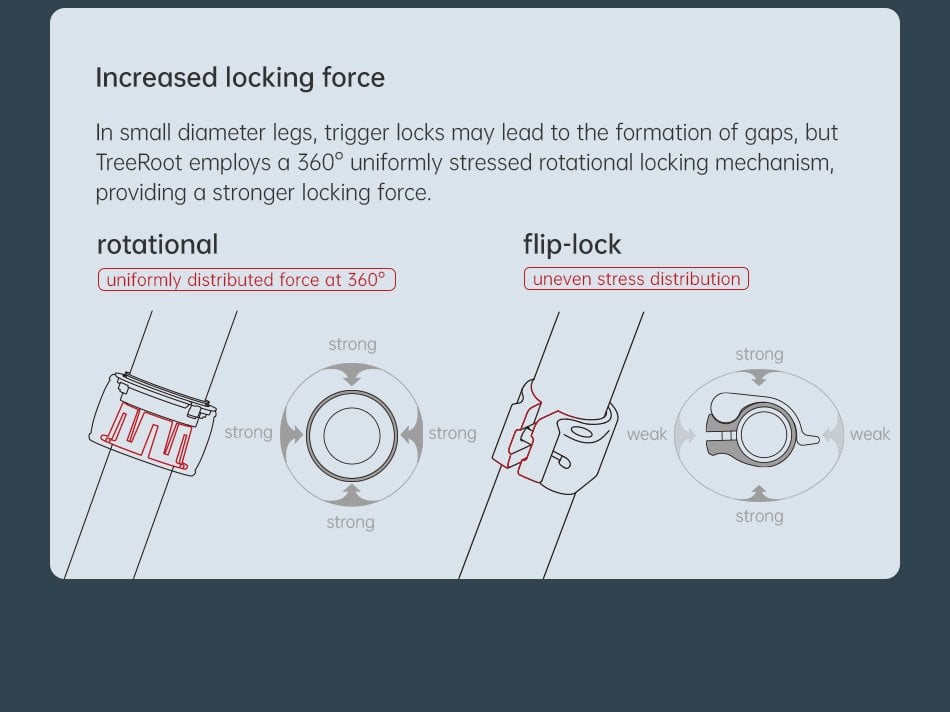 Increased locking force

In small diameter legs, trigger locks may lead to the formation of gaps, but TreeRoot employs a 360° uniformly stressed rotational locking mechanism, providing a stronger locking force.

rotational

uniformly distributed force at 360°

strong

strong

strong

strong

flip-lock

uneven stress distribution

strong

weak

weak

strong