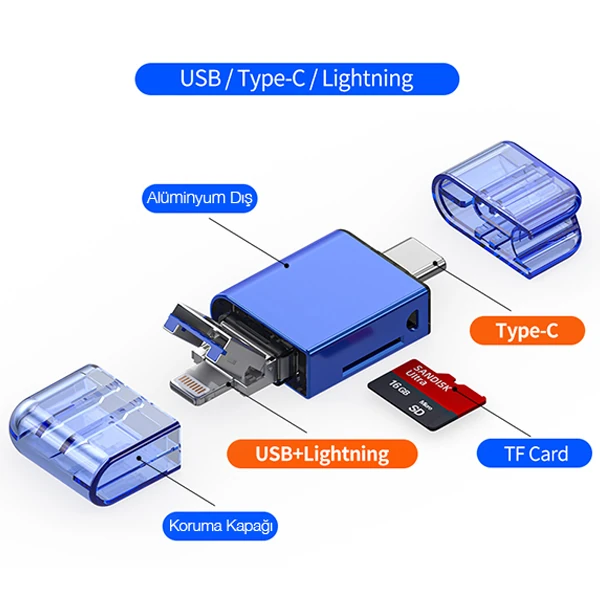 USB / Type-C / Lightning

Alüminyum Dış

Type-C

SANDISK Ultra 16 GB Micro SD

USB+Lightning

TF Card

Koruma Kapağı