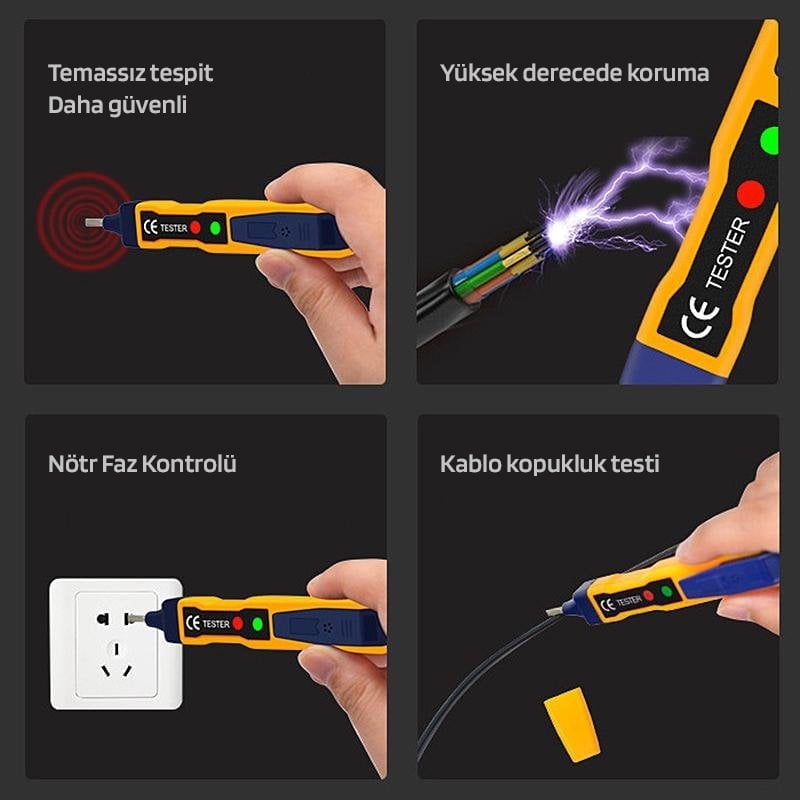 Temassız tespit
Daha güvenli

CE TESTER

Yüksek derecede koruma

CE TESTER

Nötr Faz Kontrolü

CE TESTER

Kablo kopukluk testi

CE TESTER