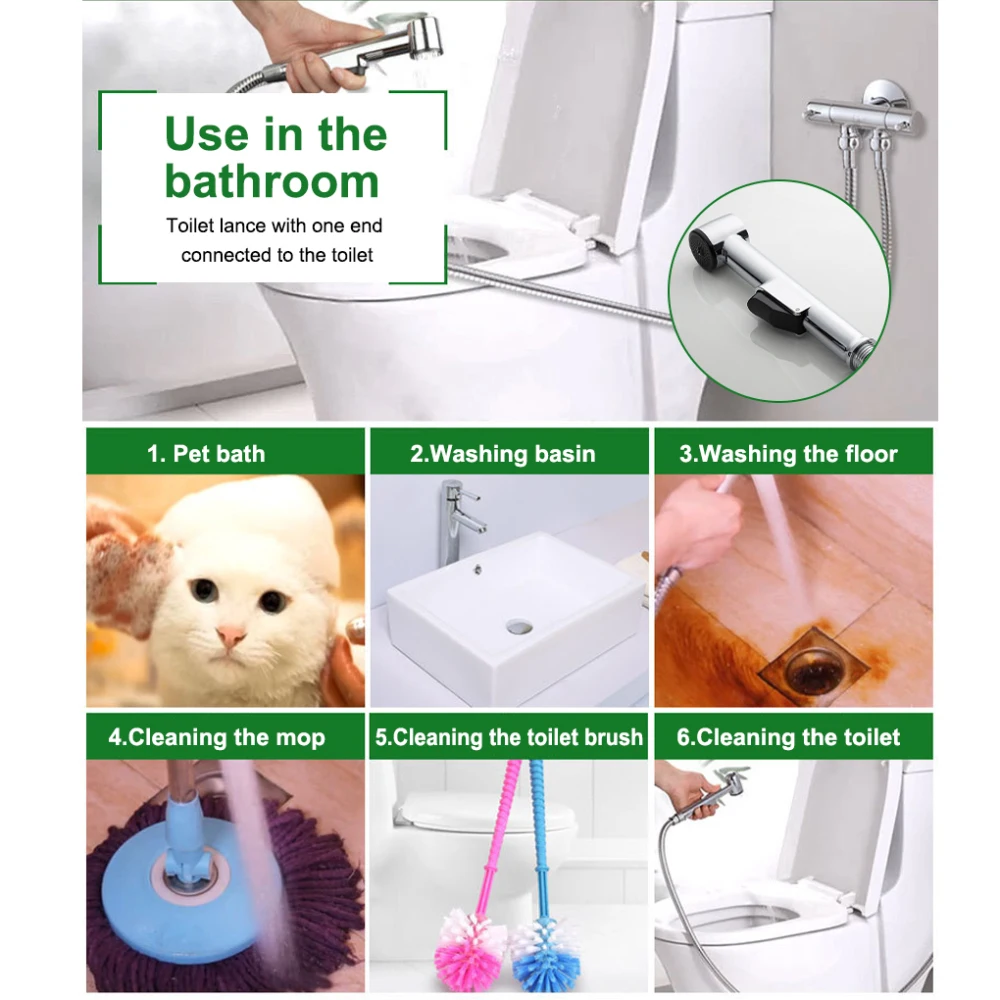 Use in the bathroom

Toilet lance with one end connected to the toilet

1. Pet bath

2.Washing basin

3.Washing the floor

4.Cleaning the mop

5.Cleaning the toilet brush

6.Cleaning the toilet