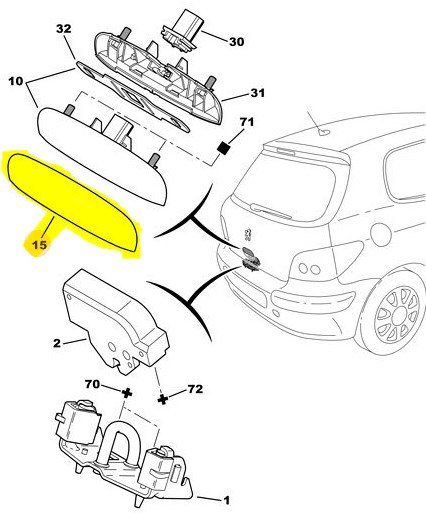 32
30
10
31
71
15
2
70
72
1