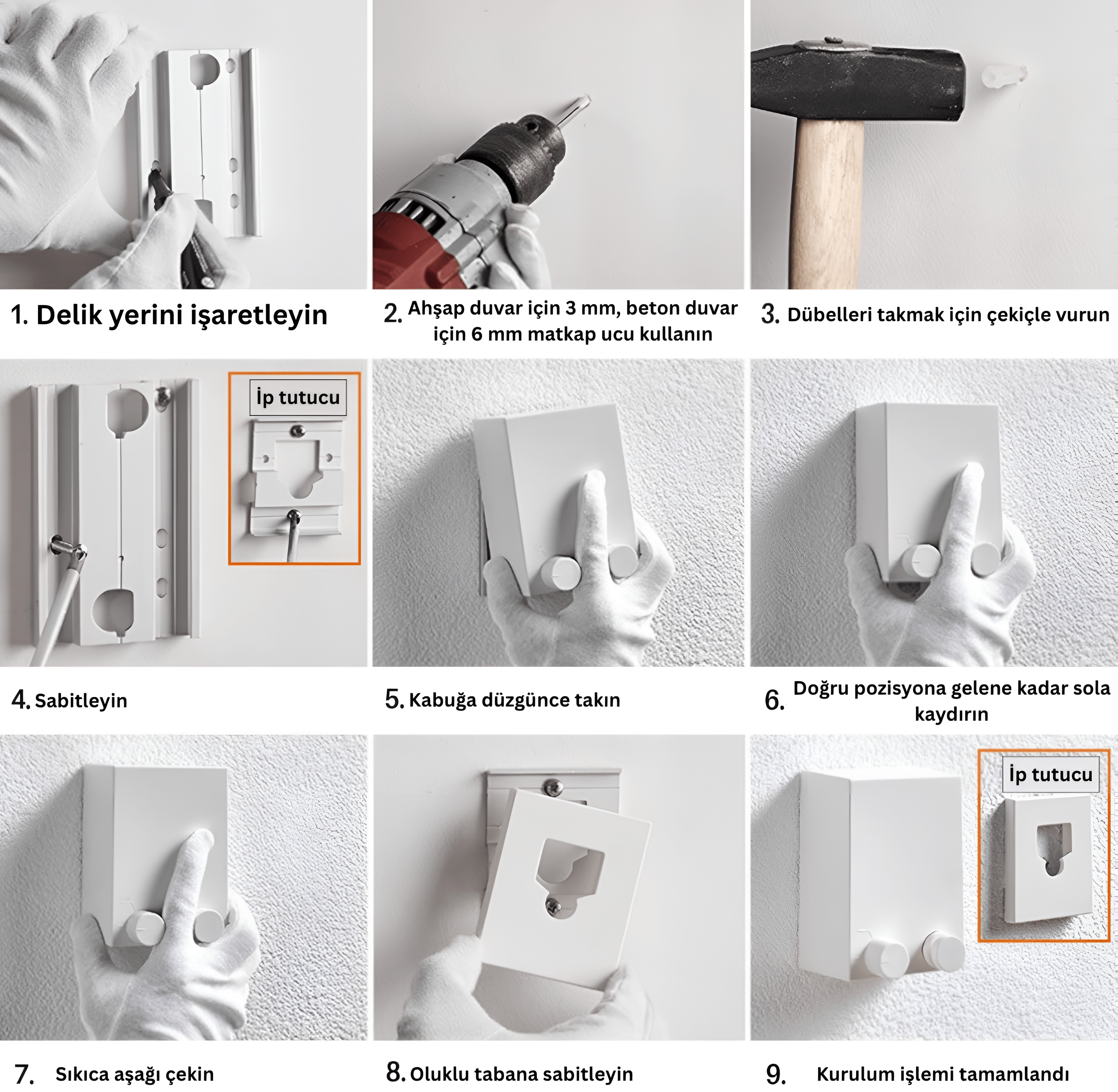 1. Delik yerini işaretleyin

2. Ahşap duvar için 3 mm, beton duvar için 6 mm matkap ucu kullanın

3. Dübelleri takmak için çekiçle vurun

İp tutucu

4. Sabitleyin

5. Kabuğa düzgünce takın

6. Doğru pozisyona gelene kadar sola kaydırın

İp tutucu

7. Sıkıca aşağı çekin

8. Oluklu tabana sabitleyin

9. Kurulum işlemi tamamlandı