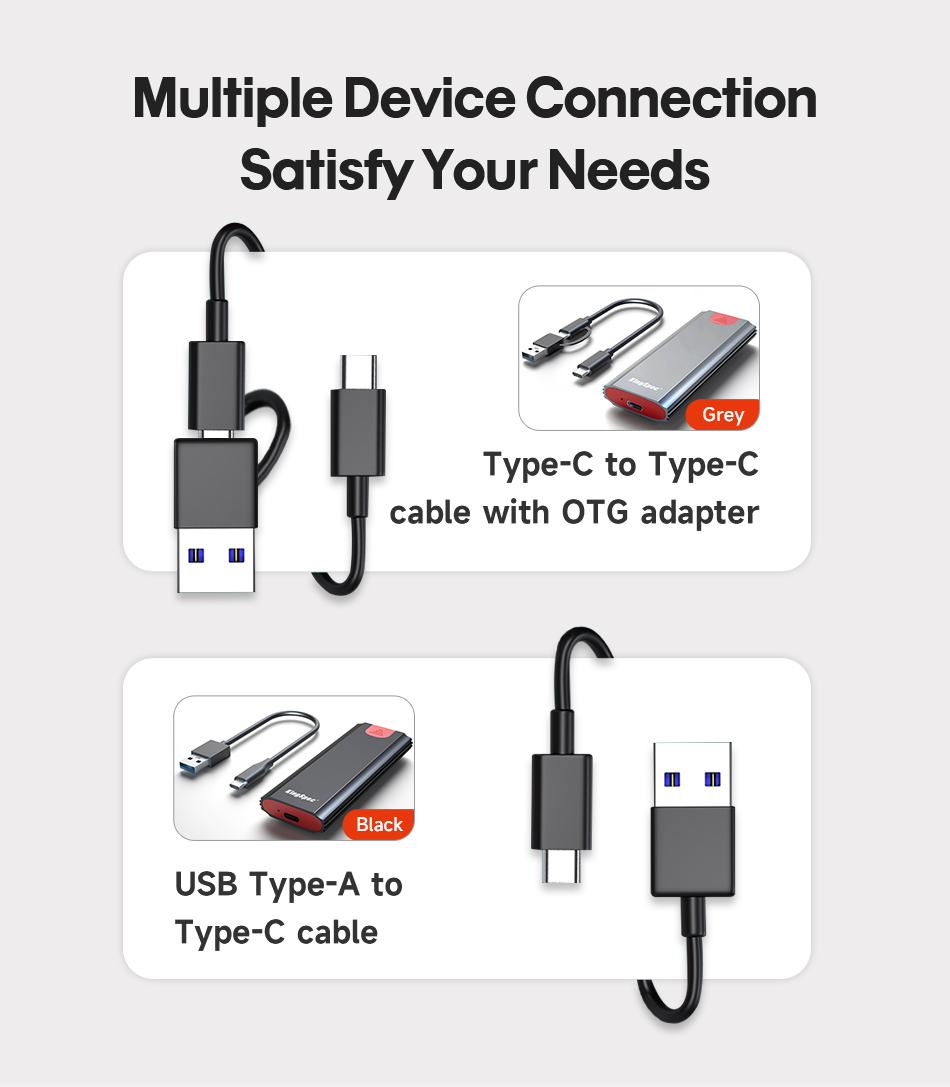 Multiple Device Connection
Satisfy Your Needs

KingSpec
Grey

Type-C to Type-C cable with OTG adapter

KingSpec
Black

USB Type-A to Type-C cable