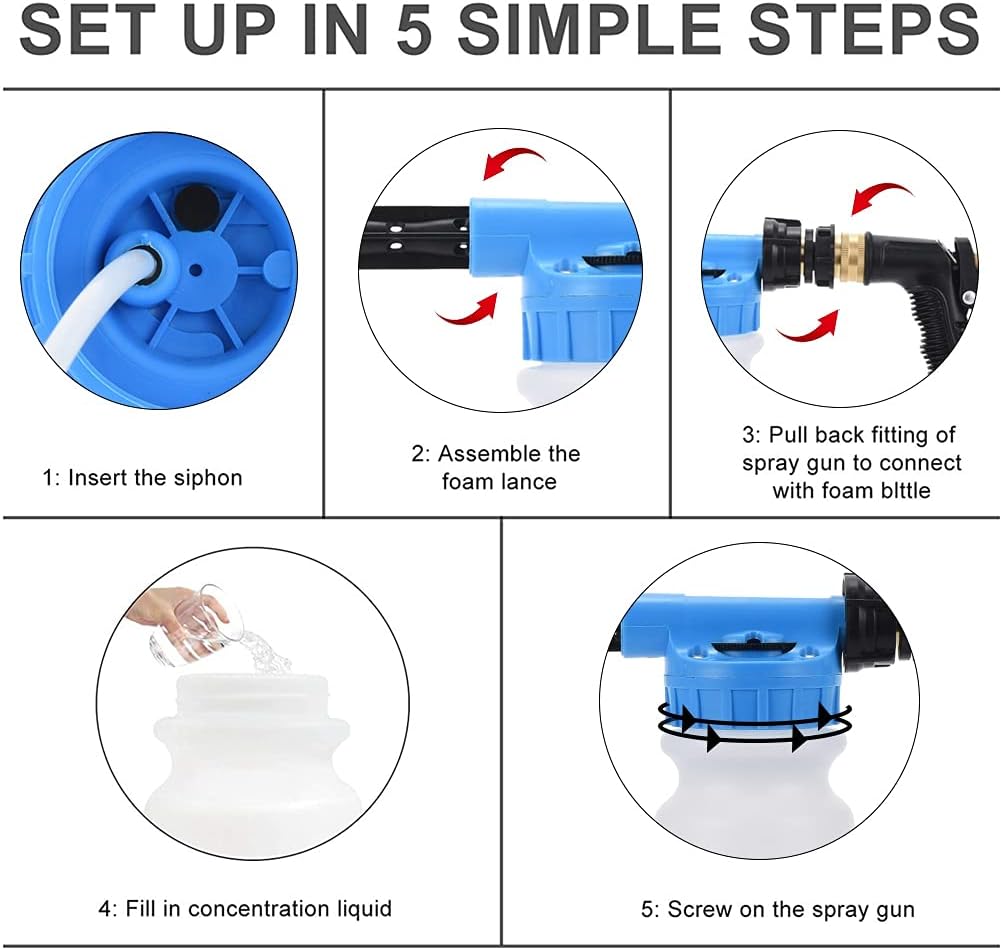 SET UP IN 5 SIMPLE STEPS

1: Insert the siphon

2: Assemble the foam lance

3: Pull back fitting of spray gun to connect with foam blttle

4: Fill in concentration liquid

5: Screw on the spray gun