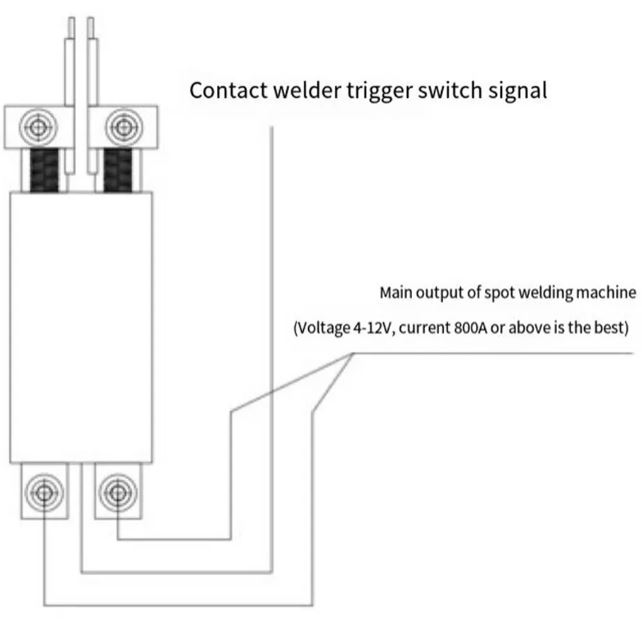 Contact welder trigger switch signal

Main output of spot welding machine

(Voltage 4-12V, current 800A or above is the best)