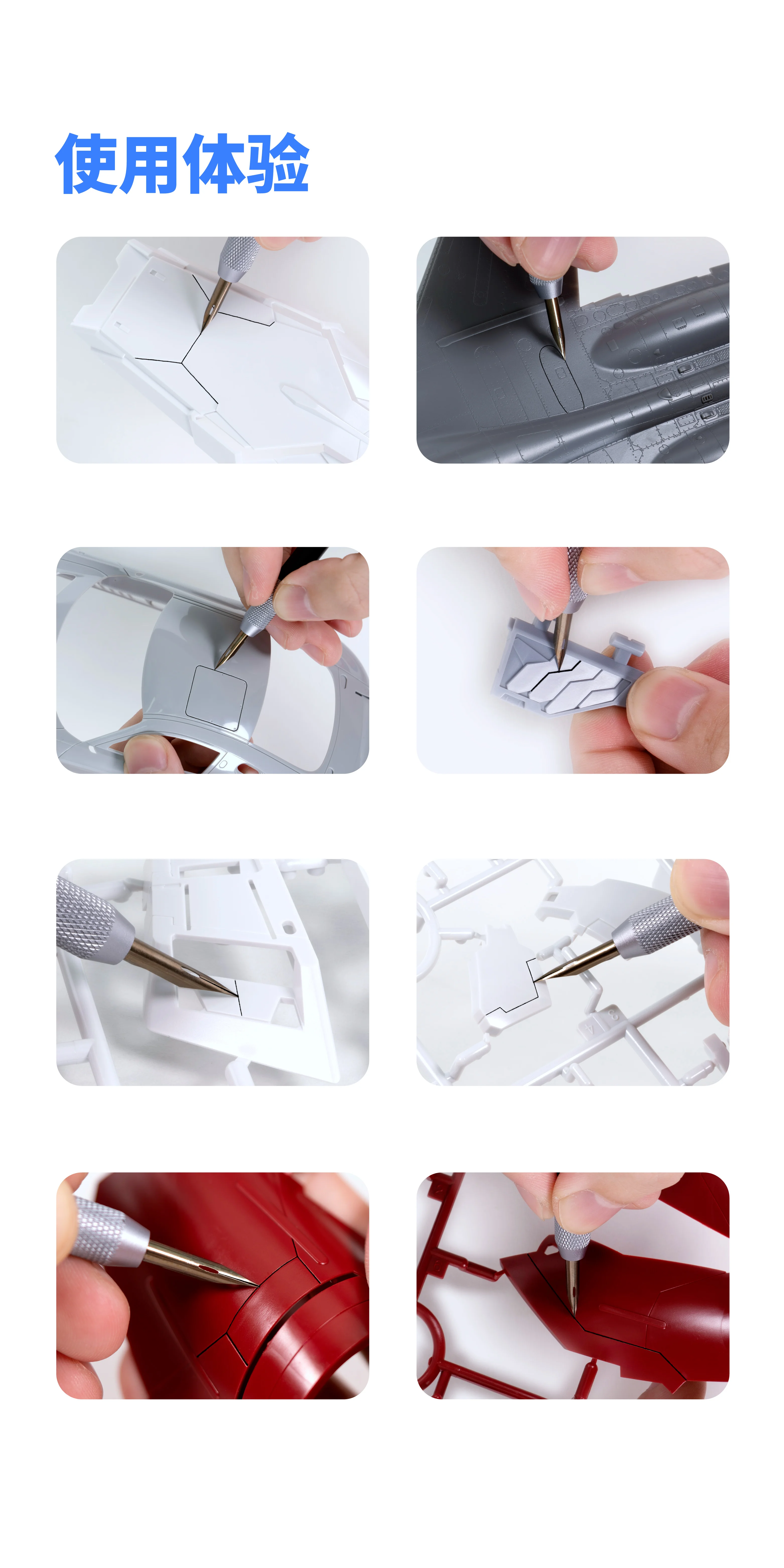 使用体验