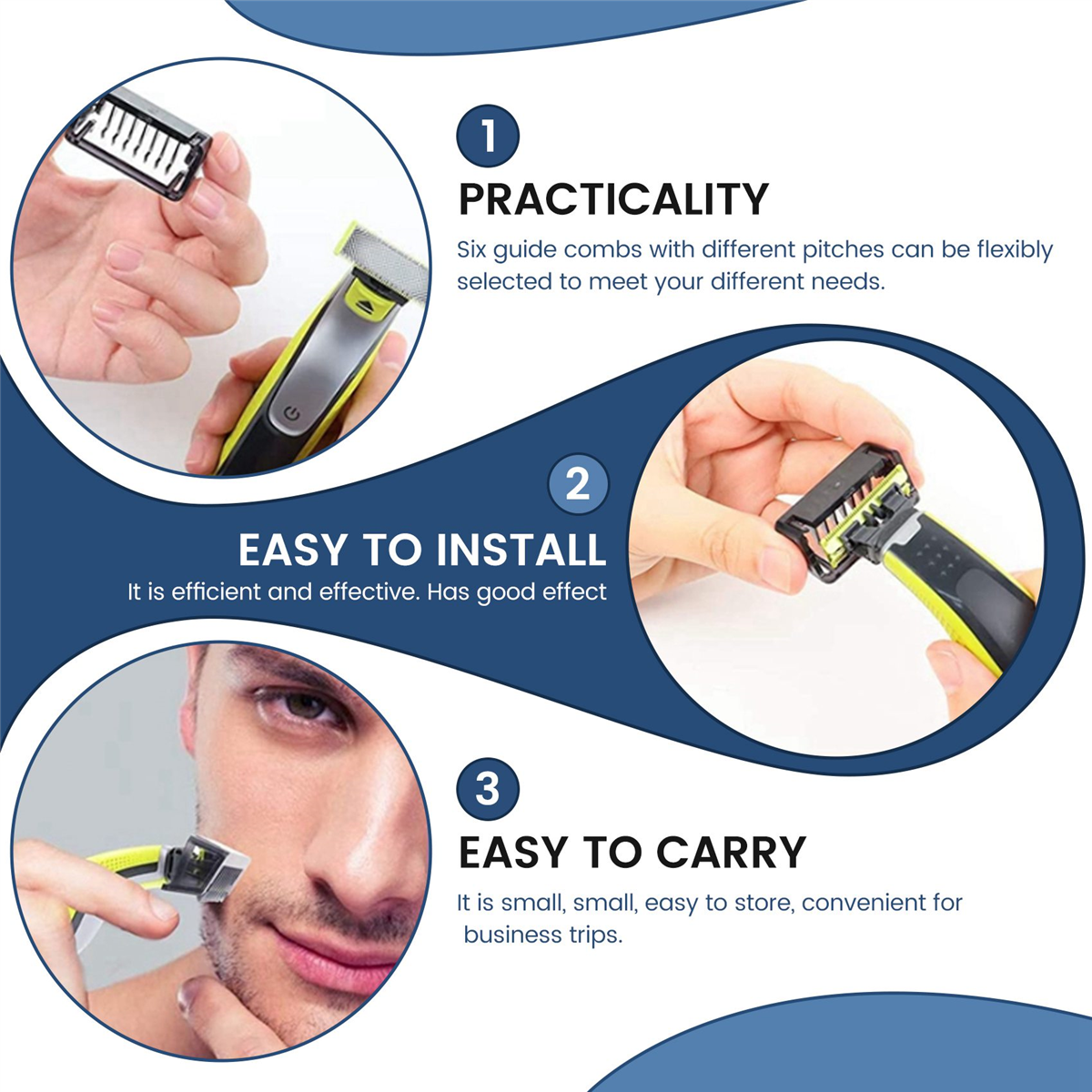 1
PRACTICALITY
Six guide combs with different pitches can be flexibly selected to meet your different needs.

2
EASY TO INSTALL
It is efficient and effective. Has good effect

3
EASY TO CARRY
It is small, small, easy to store, convenient for business trips.