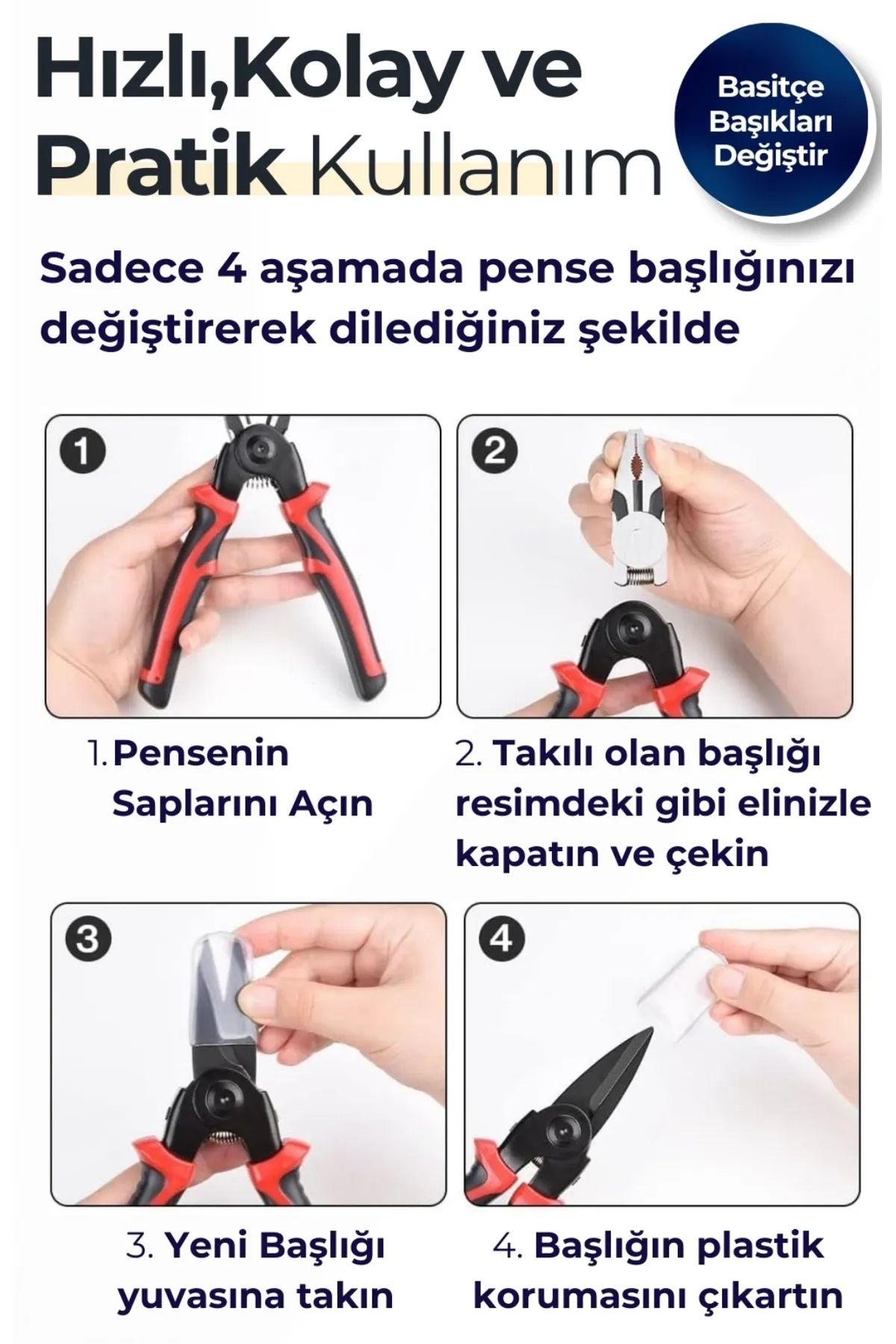 Hızlı,Kolay ve Pratik Kullanım

Basitçe Başıkları Değiştir

Sadece 4 aşamada pense başlığınızı değiştirerek dilediğiniz şekilde

1

2

1. Pensenin Saplarını Açın

2. Takılı olan başlığı resimdeki gibi elinizle kapatın ve çekin

3

4

3. Yeni Başlığı yuvasına takın

4. Başlığın plastik korumasını çıkartın