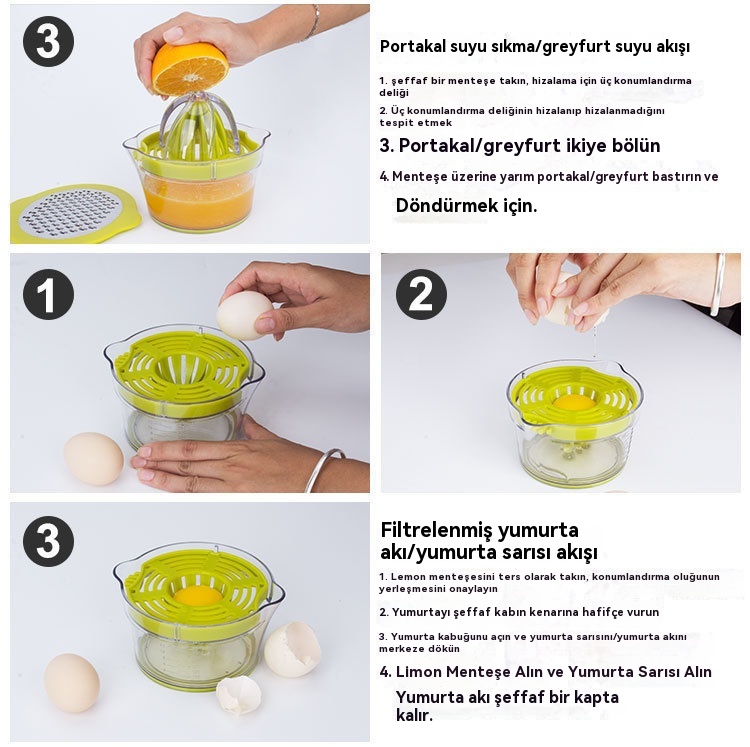 3

Portakal suyu sıkma/greyfurt suyu akışı

1. şeffaf bir menteşe takın, hizalama için üç konumlandırma deliği

2. Üç konumlandırma deliğinin hizalanıp hizalanmadığını tespit etmek

3. Portakal/greyfurt ikiye bölün

4. Menteşe üzerine yarım portakal/greyfurt bastırın ve

Döndürmek için.

1

2

3

Filtrelenmiş yumurta akı/yumurta sarısı akışı

1. Lemon menteşesini ters olarak takın, konumlandırma oluğunun yerleşmesini onaylayın

2. Yumurtayı şeffaf kabın kenarına hafifçe vurun

3. Yumurta kabuğunu açın ve yumurta sarısını/yumurta akını merkeze dökün

4. Limon Menteşe Alın ve Yumurta Sarısı Alın

Yumurta akı şeffaf bir kapta kalır.