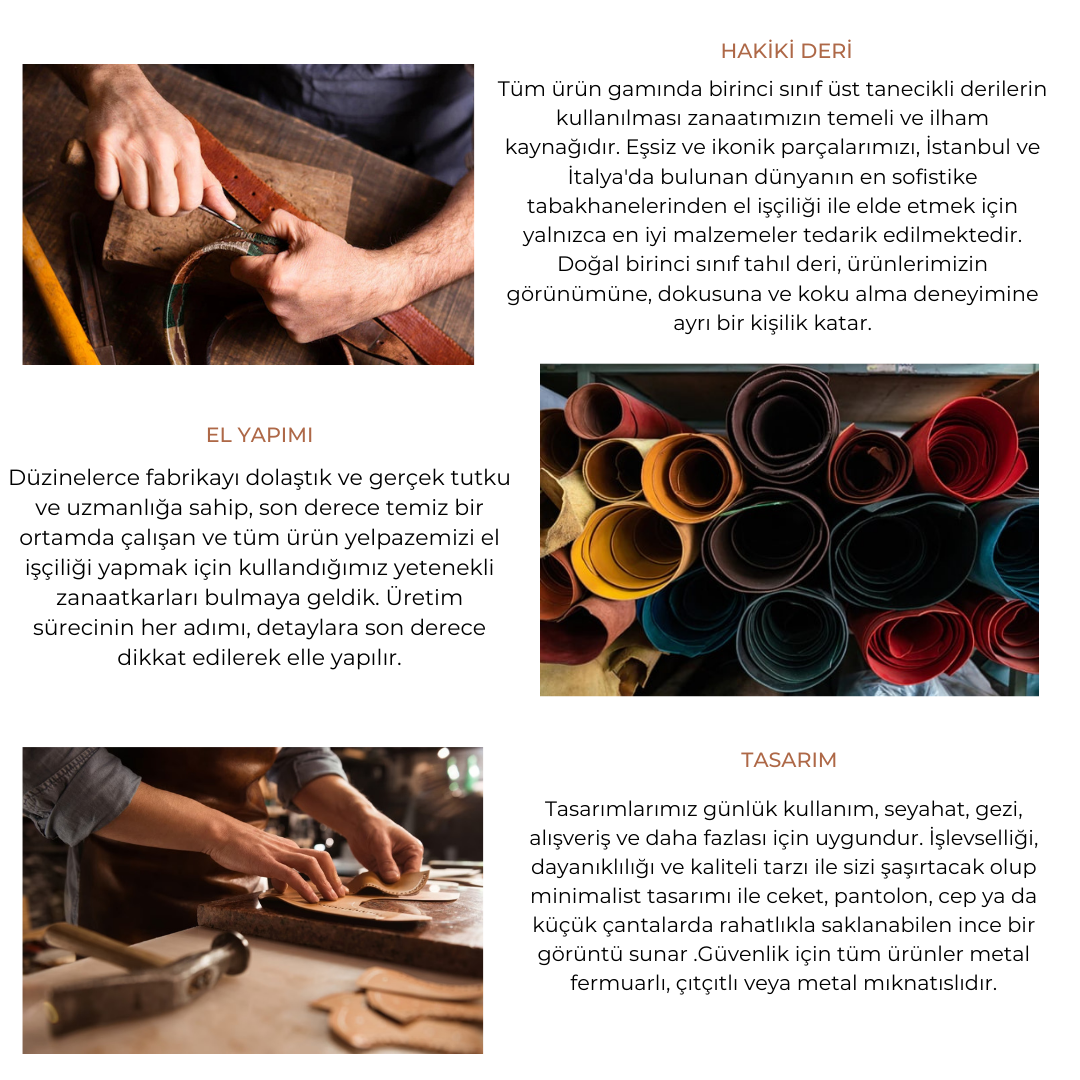 HAKİKİ DERİ

Tüm ürün gamında birinci sınıf üst tanecikli derilerin kullanılması zanaatımızın temeli ve ilham kaynağıdır. Eşsiz ve ikonik parçalarımızı, İstanbul ve İtalya'da bulunan dünyanın en sofistike tabakhanelerinden el işçiliği ile elde etmek için yalnızca en iyi malzemeler tedarik edilmektedir. Doğal birinci sınıf tahıl deri, ürünlerimizin görünümüne, dokusuna ve koku alma deneyimine ayrı bir kişilik katar.

EL YAPIMI

Düzinelerce fabrikayı dolaştık ve gerçek tutku ve uzmanlığa sahip, son derece temiz bir ortamda çalışan ve tüm ürün yelpazemizi el işçiliği yapmak için kullandığımız yetenekli zanaatkarları bulmaya geldik. Üretim sürecinin her adımı, detaylara son derece dikkat edilerek elle yapılır.

TASARIM

Tasarımlarımız günlük kullanım, seyahat, gezi, alışveriş ve daha fazlası için uygundur. İşlevselliği, dayanıklılığı ve kaliteli tarzı ile sizi şaşırtacak olup minimalist tasarımı ile ceket, pantolon, cep ya da küçük çantalarda rahatlıkla saklanabilen ince bir görüntü sunar .Güvenlik için tüm ürünler metal fermuarlı, çıtçıtlı veya metal mıknatıslıdır.