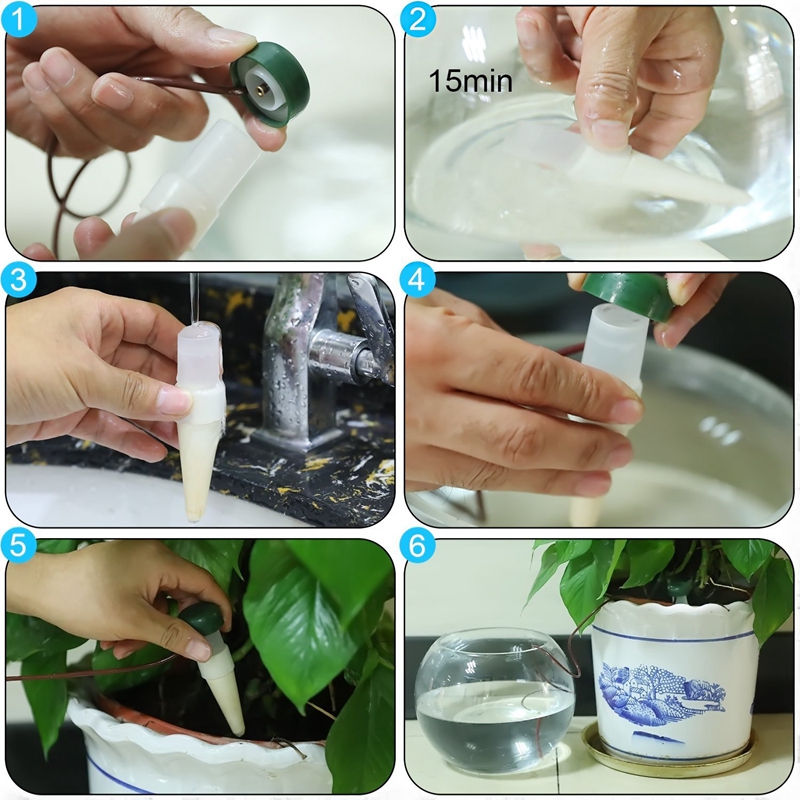 1

2

15min

3

4

5

6