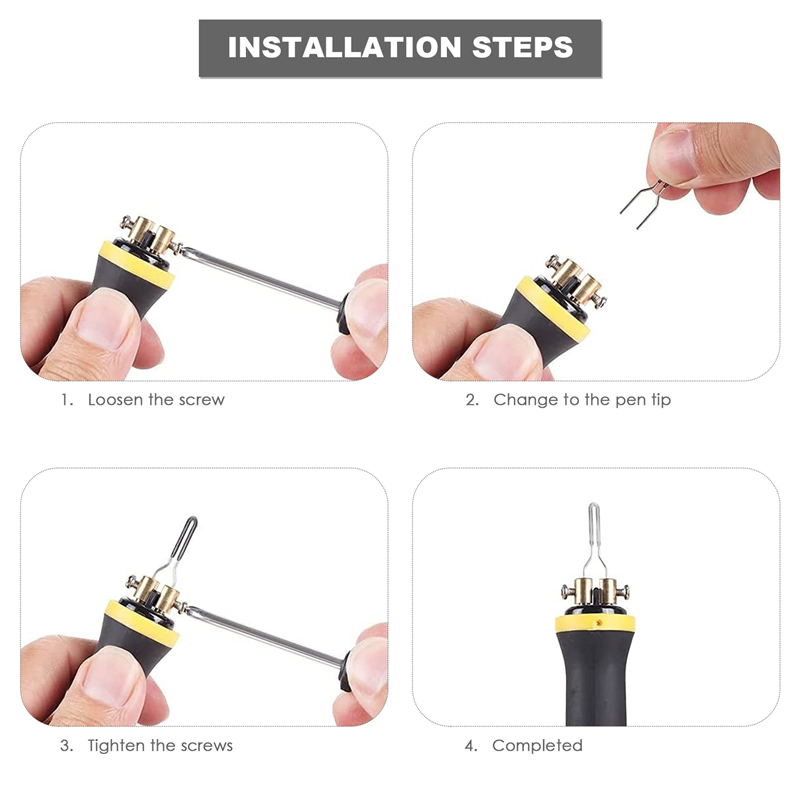 INSTALLATION STEPS

1. Loosen the screw

2. Change to the pen tip

3. Tighten the screws

4. Completed