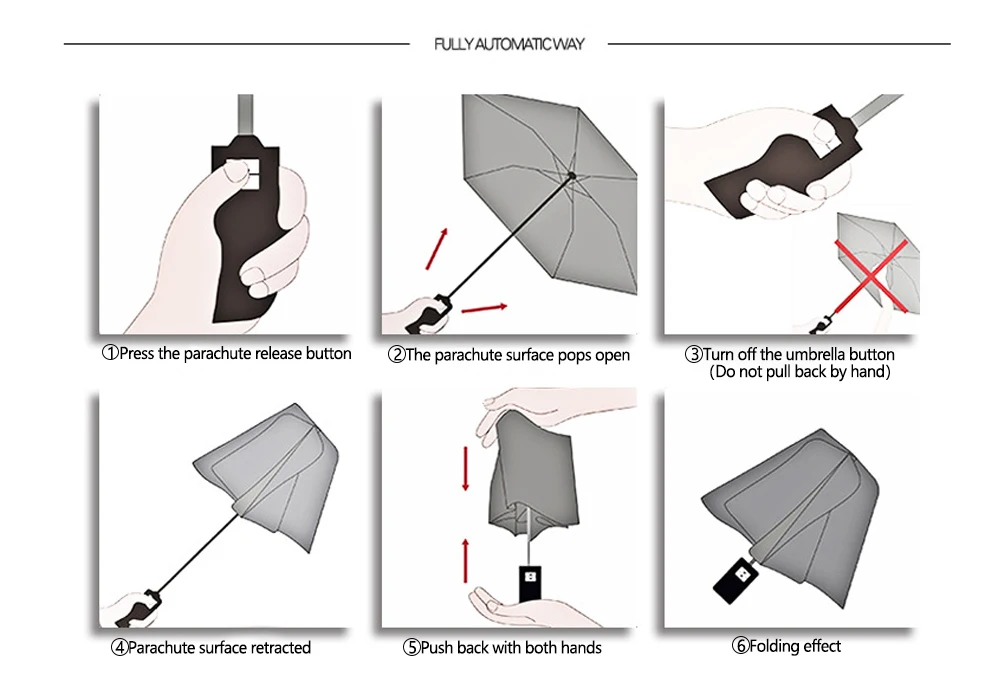 FULLY AUTOMATIC WAY

①Press the parachute release button

②The parachute surface pops open

③Turn off the umbrella button
(Do not pull back by hand)

④Parachute surface retracted

⑤Push back with both hands

⑥Folding effect