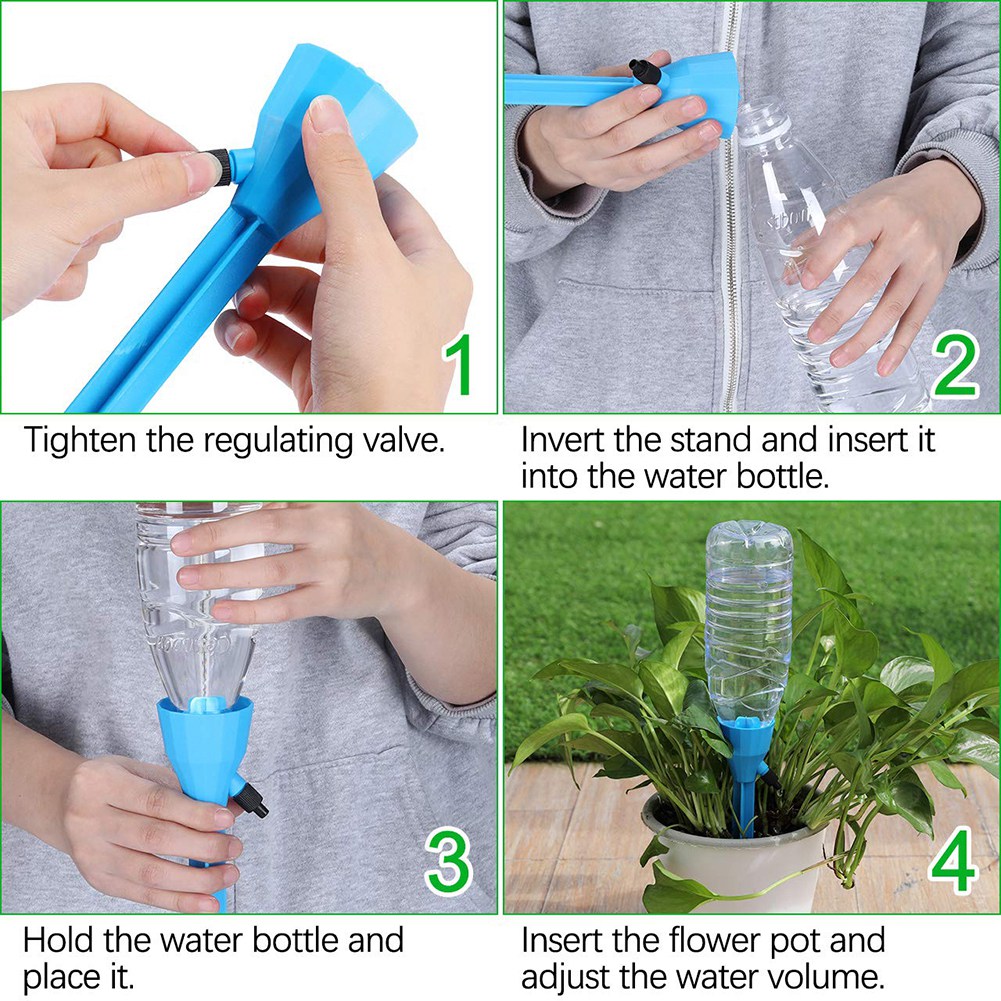 1

Tighten the regulating valve.

2

Invert the stand and insert it into the water bottle.

3

Hold the water bottle and place it.

4

Insert the flower pot and adjust the water volume.