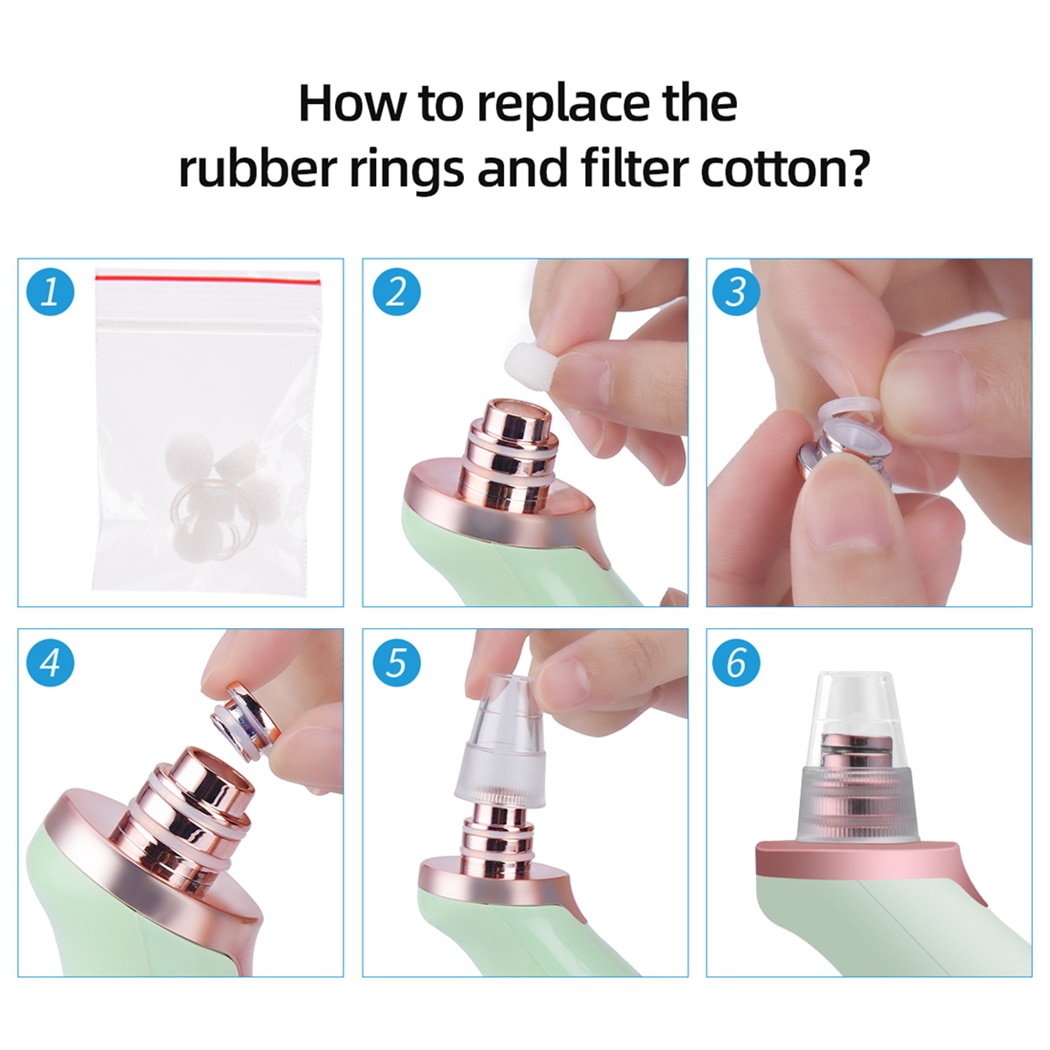 How to replace the rubber rings and filter cotton?

1

2

3

4

5

6