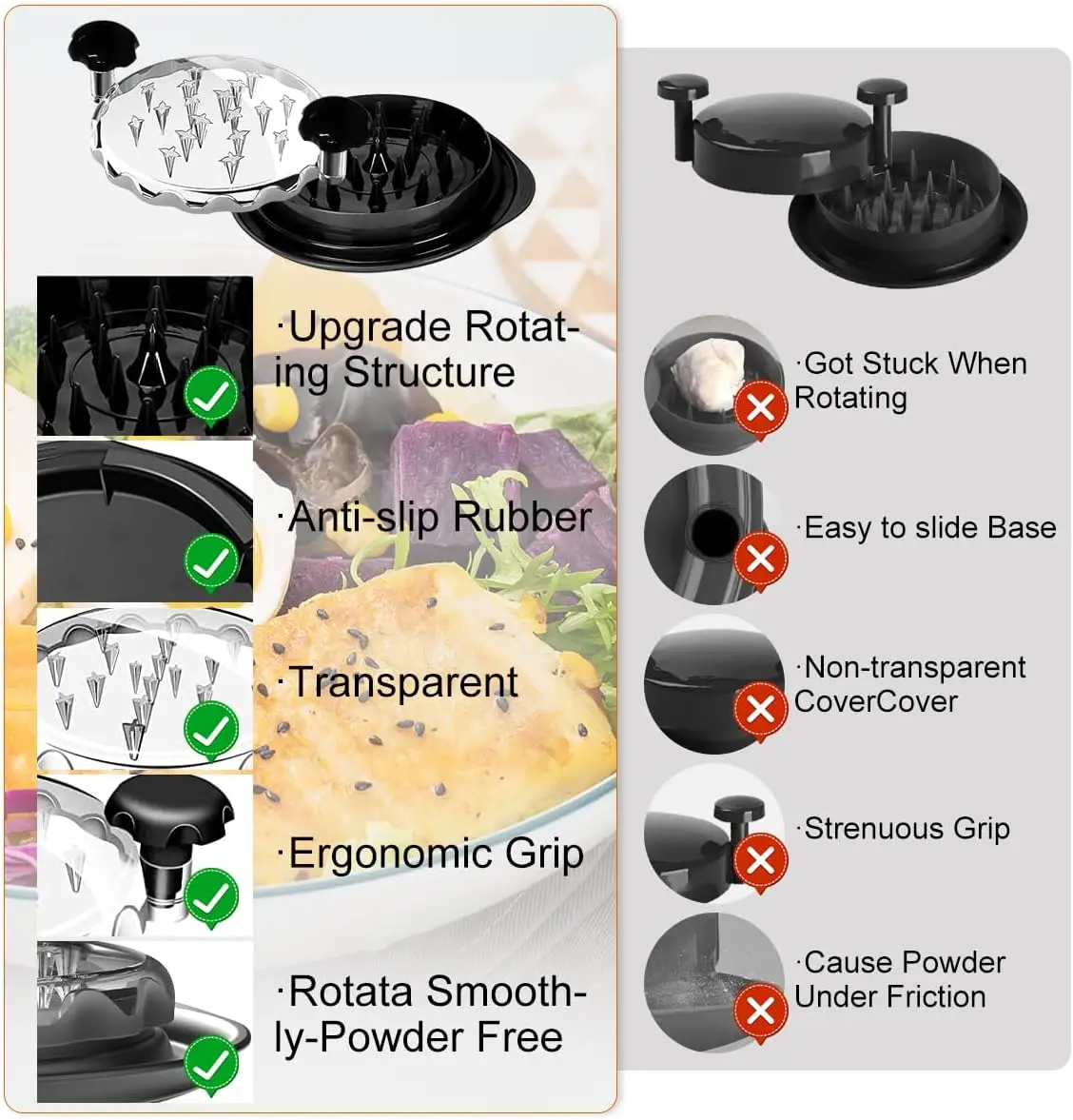 ·Upgrade Rotating Structure

·Anti-slip Rubber

·Transparent

·Ergonomic Grip

·Rotata Smoothly-Powder Free

·Got Stuck When Rotating

·Easy to slide Base

·Non-transparent CoverCover

·Strenuous Grip

·Cause Powder Under Friction