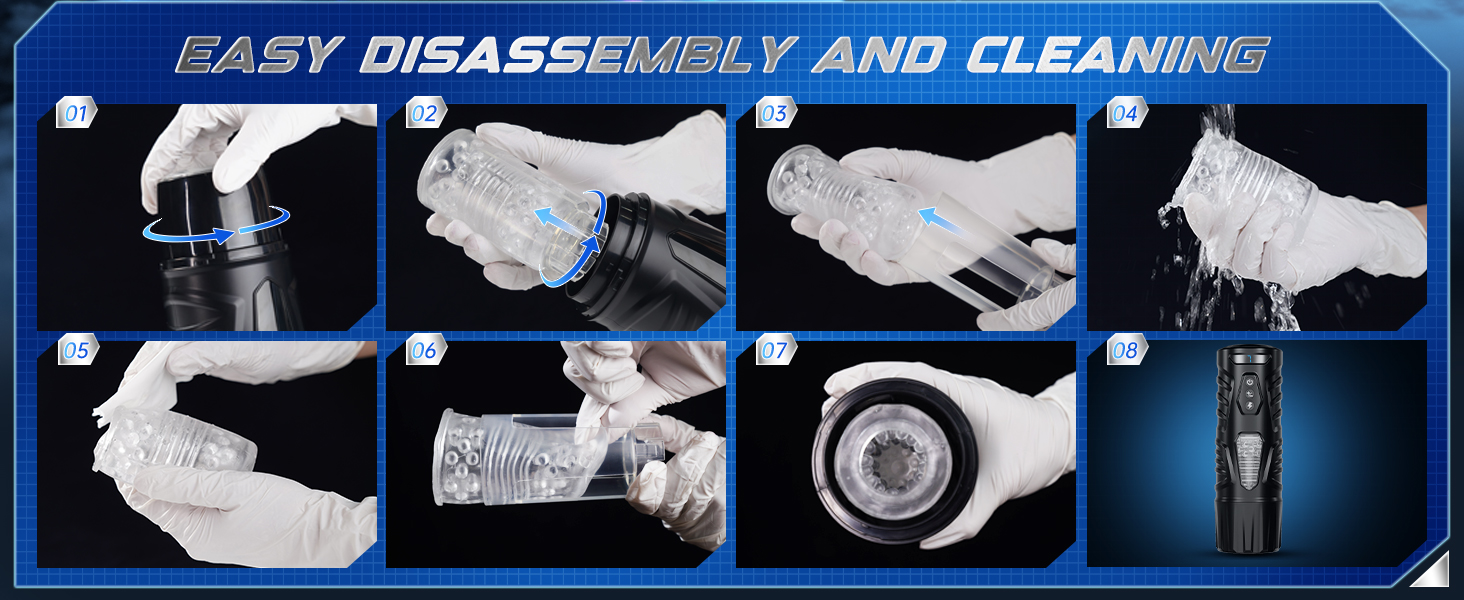 EASY DISASSEMBLY AND CLEANING

01

02

03

04

05

06

07

08