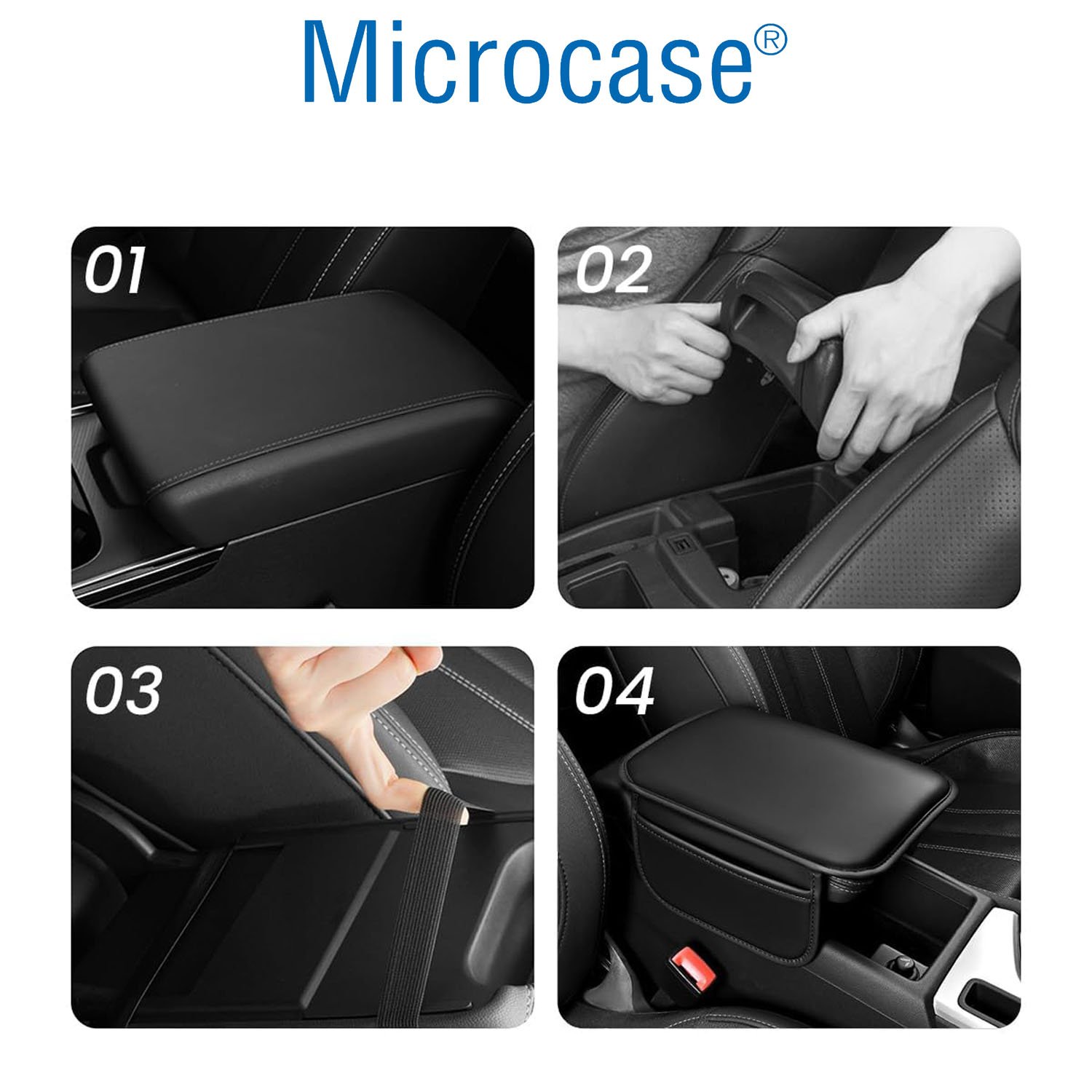 Microcase®

01

02

03

04