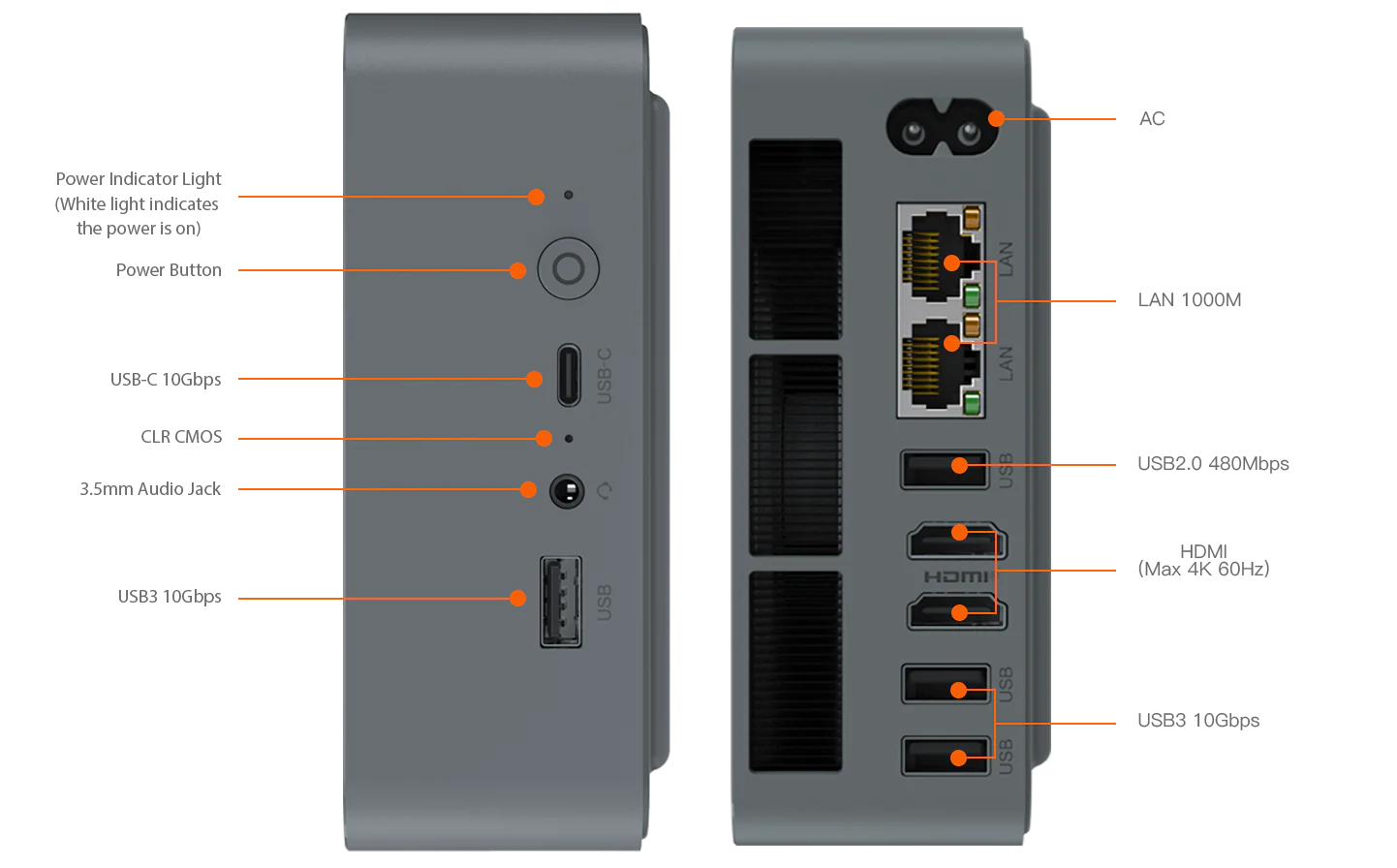 Power Indicator Light
(White light indicates the power is on)

Power Button

USB-C 10Gbps

CLR CMOS

3.5mm Audio Jack

USB3 10Gbps

USB-C

USB

AC

LAN

LAN

LAN 1000M

USB

USB2.0 480Mbps

HDMI

HDMI
(Max 4K 60Hz)

USB

USB

USB3 10Gbps