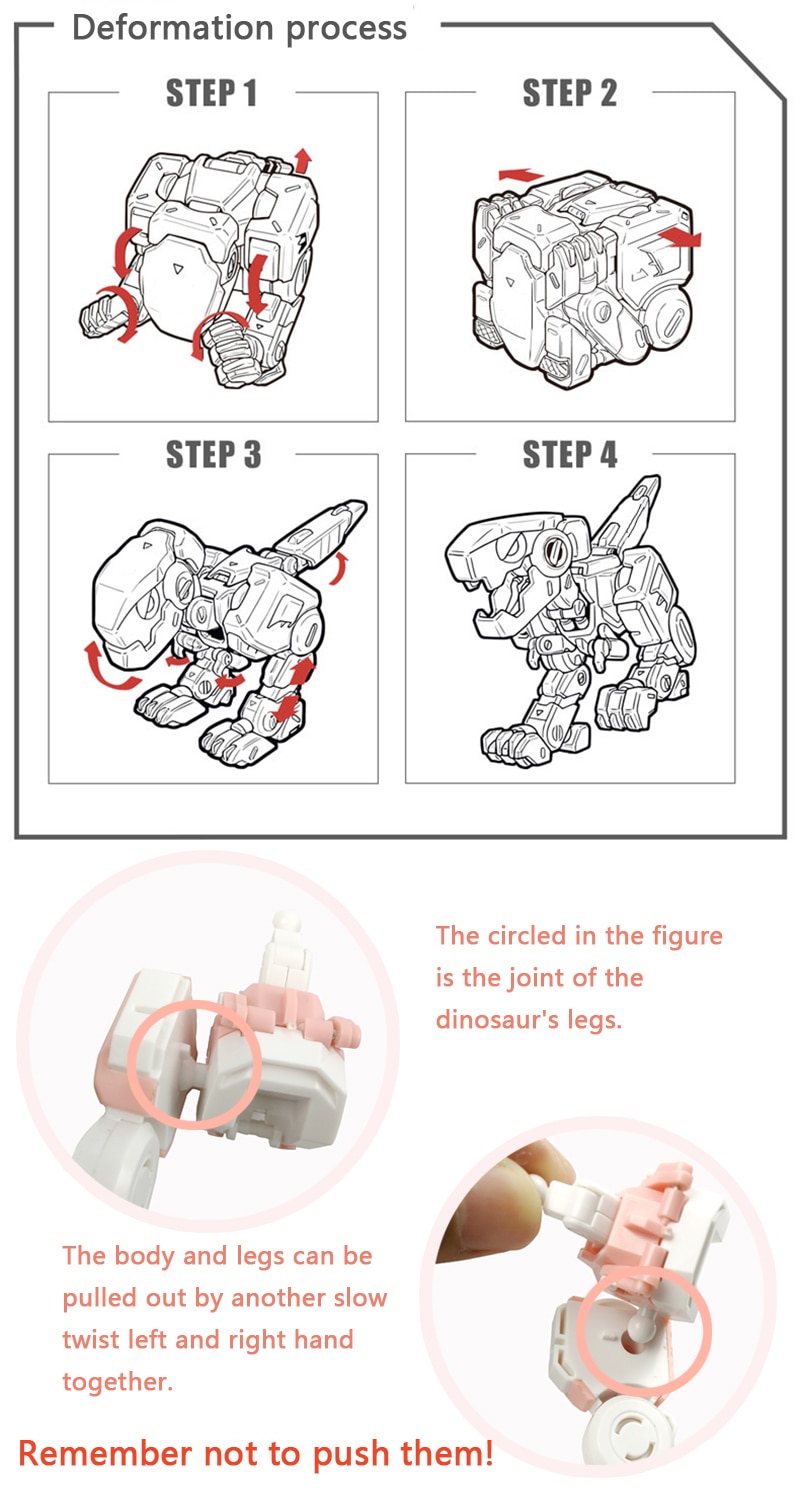 Deformation process

STEP 1

STEP 2

STEP 3

STEP 4

The circled in the figure is the joint of the dinosaur's legs.

The body and legs can be pulled out by another slow twist left and right hand together.

Remember not to push them!