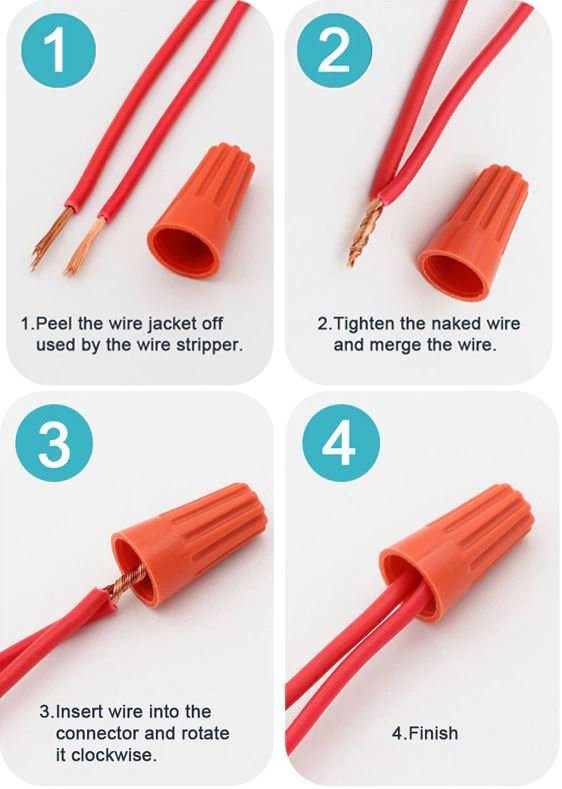 1

1.Peel the wire jacket off used by the wire stripper.

2

2.Tighten the naked wire and merge the wire.

3

3.Insert wire into the connector and rotate it clockwise.

4

4.Finish