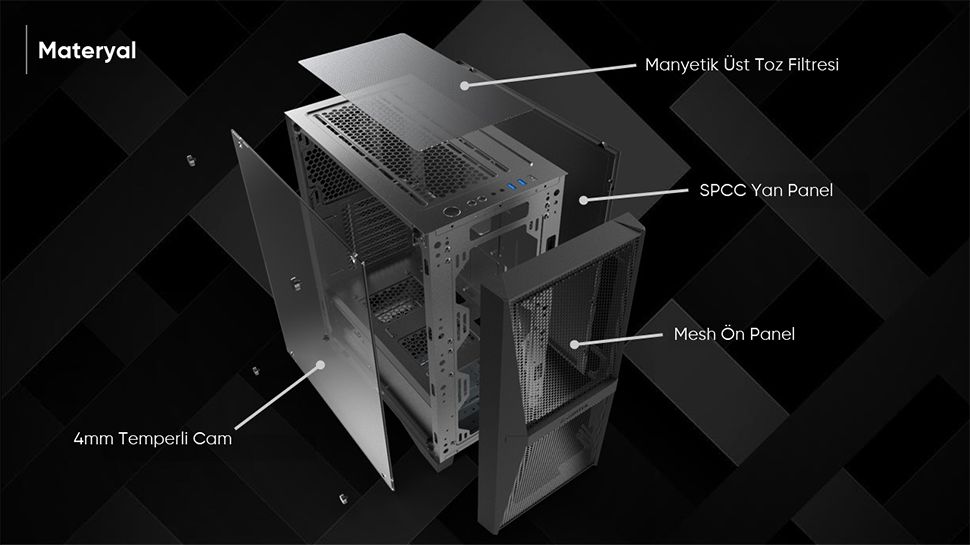 Materyal

Manyetik Üst Toz Filtresi

SPCC Yan Panel

Mesh Ön Panel

4mm Temperli Cam