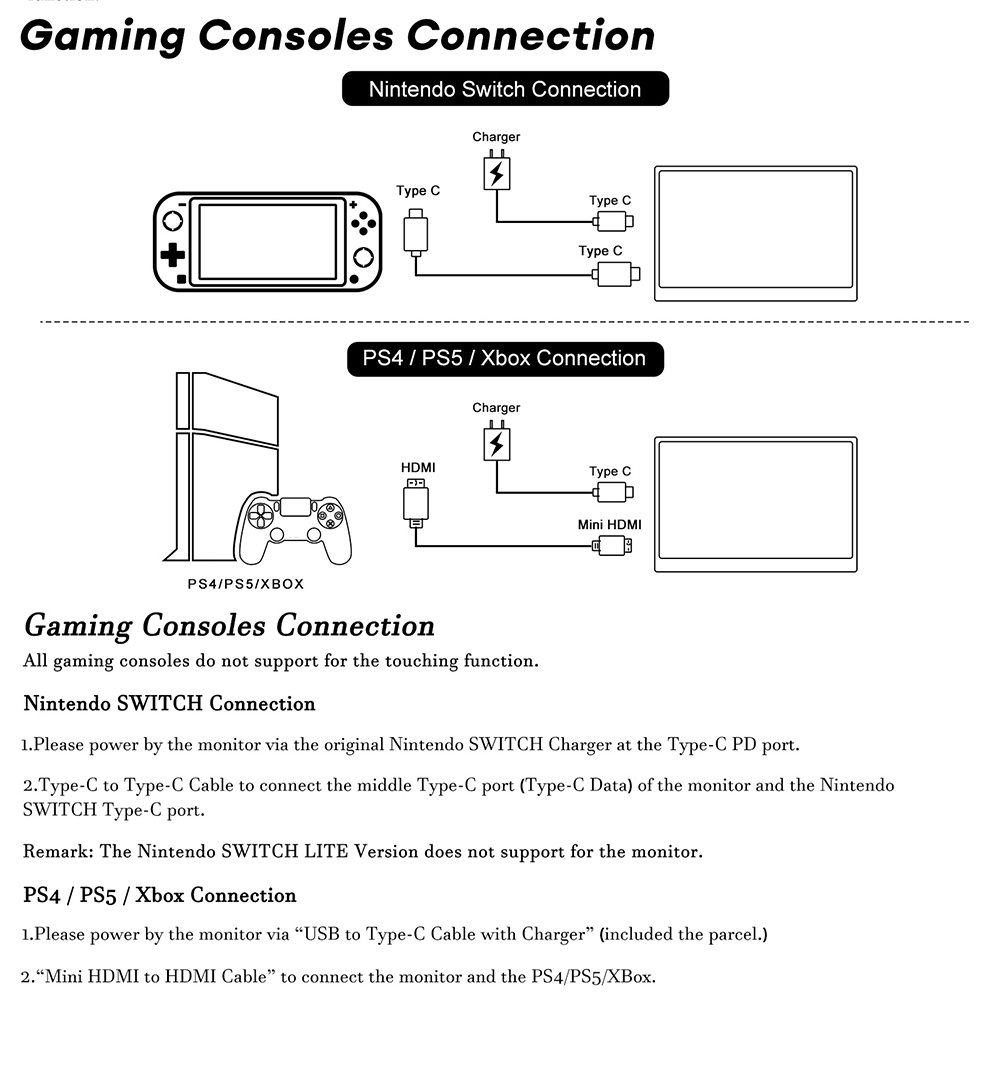 Gaming Consoles Connection

Nintendo Switch Connection

Charger

Type C

Type C

Type C

PS4 / PS5 / Xbox Connection

Charger

HDMI

Type C

Mini HDMI

PS4/PS5/XBOX

Gaming Consoles Connection

All gaming consoles do not support for the touching function.

Nintendo SWITCH Connection

1.Please power by the monitor via the original Nintendo SWITCH Charger at the Type-C PD port.

2.Type-C to Type-C Cable to connect the middle Type-C port (Type-C Data) of the monitor and the Nintendo SWITCH Type-C port.

Remark: The Nintendo SWITCH LITE Version does not support for the monitor.

PS4 / PS5 / Xbox Connection

1.Please power by the monitor via “USB to Type-C Cable with Charger” (included the parcel.)

2.“Mini HDMI to HDMI Cable” to connect the monitor and the PS4/PS5/XBox.