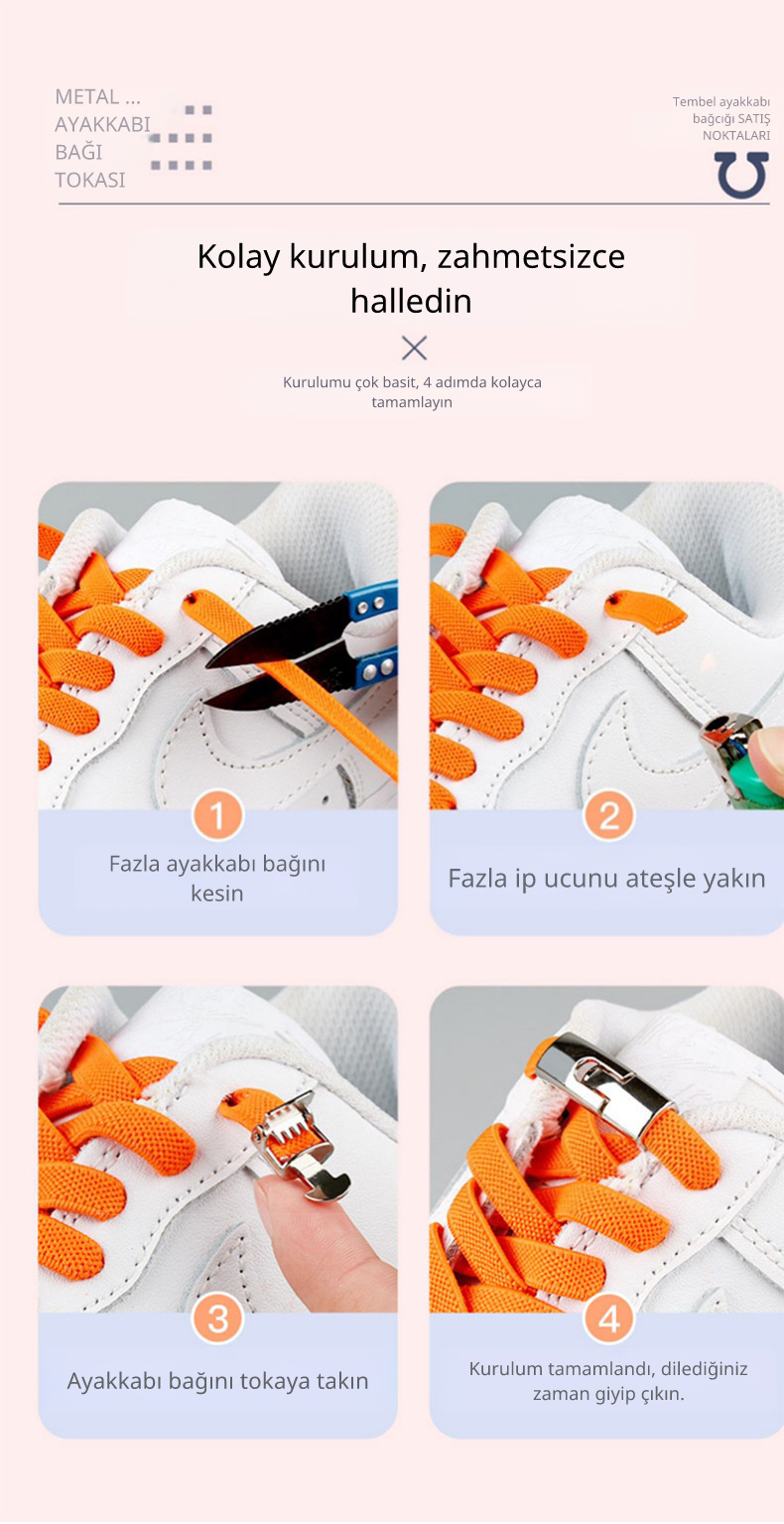 METAL ...
AYAKKABI
BAĞI
TOKASI

Tembel ayakkabı bağcığı SATIŞ NOKTALARI

Kolay kurulum, zahmetsizce halledin

Kurulumu çok basit, 4 adımda kolayca tamamlayın

1
Fazla ayakkabı bağını kesin

2
Fazla ip ucunu ateşle yakın

3
Ayakkabı bağını tokaya takın

4
Kurulum tamamlandı, dilediğiniz zaman giyip çıkın.