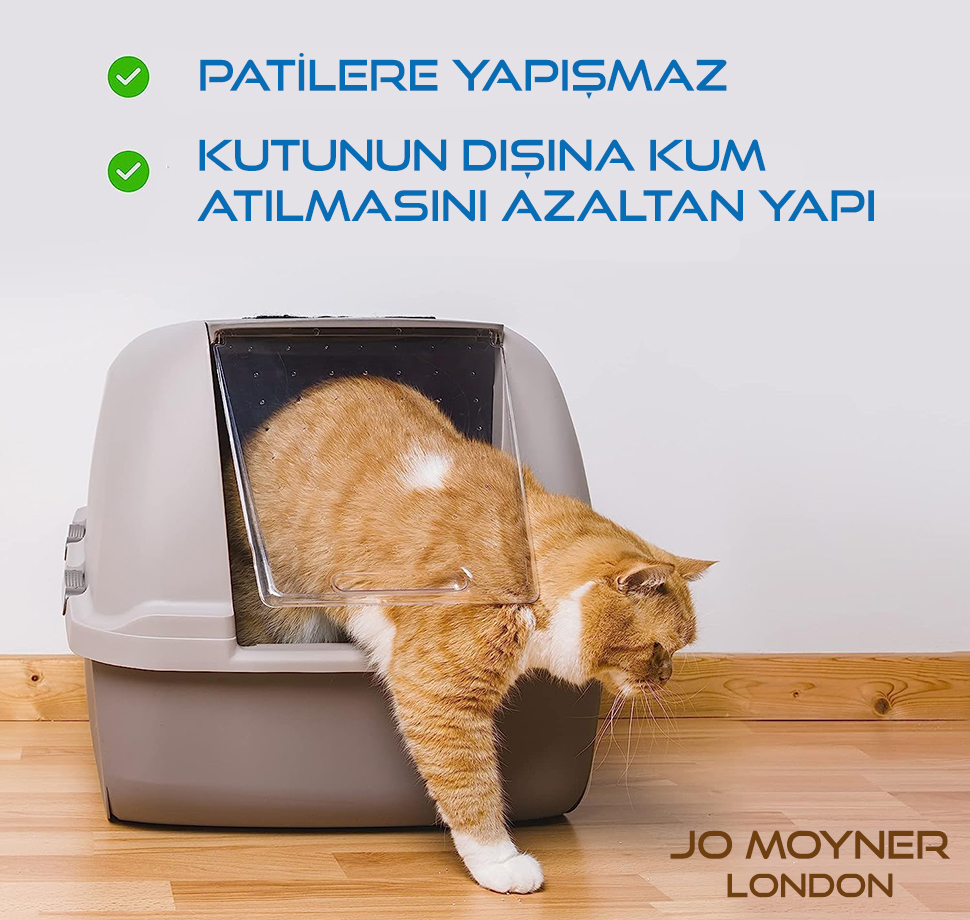 PATİLERE YAPIŞMAZ

KUTUNUN DIŞINA KUM ATILMASINI AZALTAN YAPI

JO MOYNER
LONDON