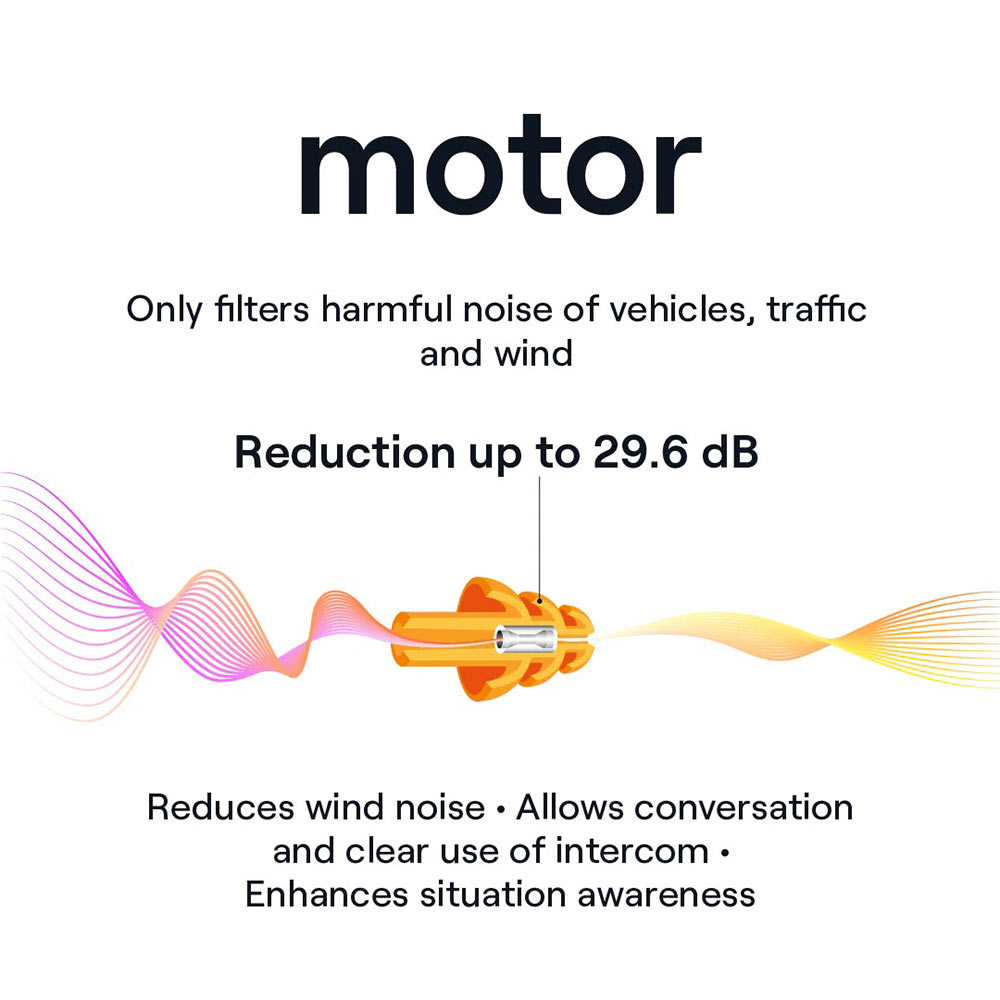 motor

Only filters harmful noise of vehicles, traffic and wind

Reduction up to 29.6 dB

Reduces wind noise • Allows conversation and clear use of intercom • Enhances situation awareness