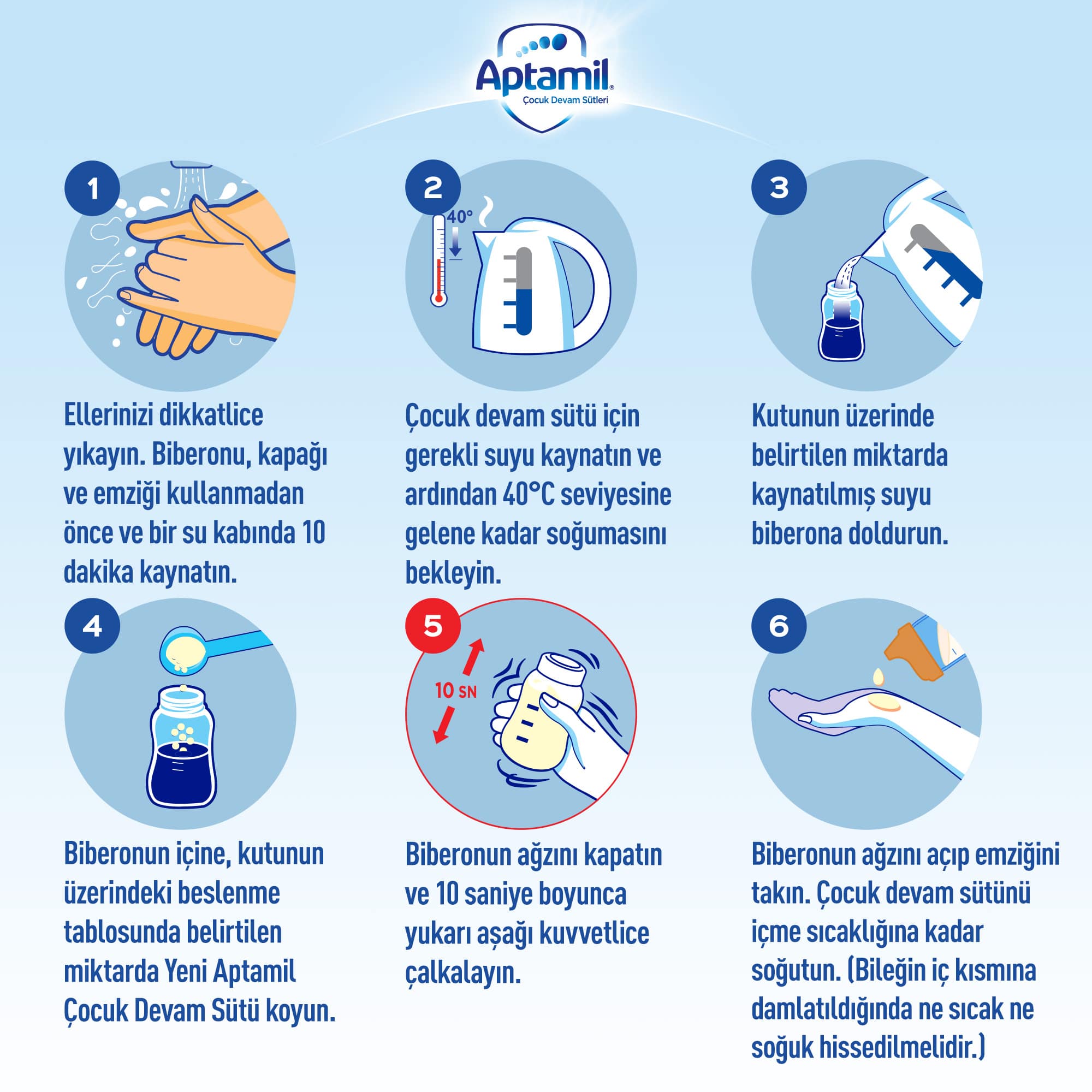 Aptamil®
Çocuk Devam Sütleri

1

Ellerinizi dikkatlice yıkayın. Biberonu, kapağı ve emziği kullanmadan önce ve bir su kabında 10 dakika kaynatın.

2

40°

Çocuk devam sütü için gerekli suyu kaynatın ve ardından 40°C seviyesine gelene kadar soğumasını bekleyin.

3

Kutunun üzerinde belirtilen miktarda kaynatılmış suyu biberona doldurun.

4

Biberonun içine, kutunun üzerindeki beslenme tablosunda belirtilen miktarda Yeni Aptamil Çocuk Devam Sütü koyun.

5

10 SN

Biberonun ağzını kapatın ve 10 saniye boyunca yukarı aşağı kuvvetlice çalkalayın.

6

Biberonun ağzını açıp emziğini takın. Çocuk devam sütünü içme sıcaklığına kadar soğutun. (Bileğin iç kısmına damlatıldığında ne sıcak ne soğuk hissedilmelidir.)