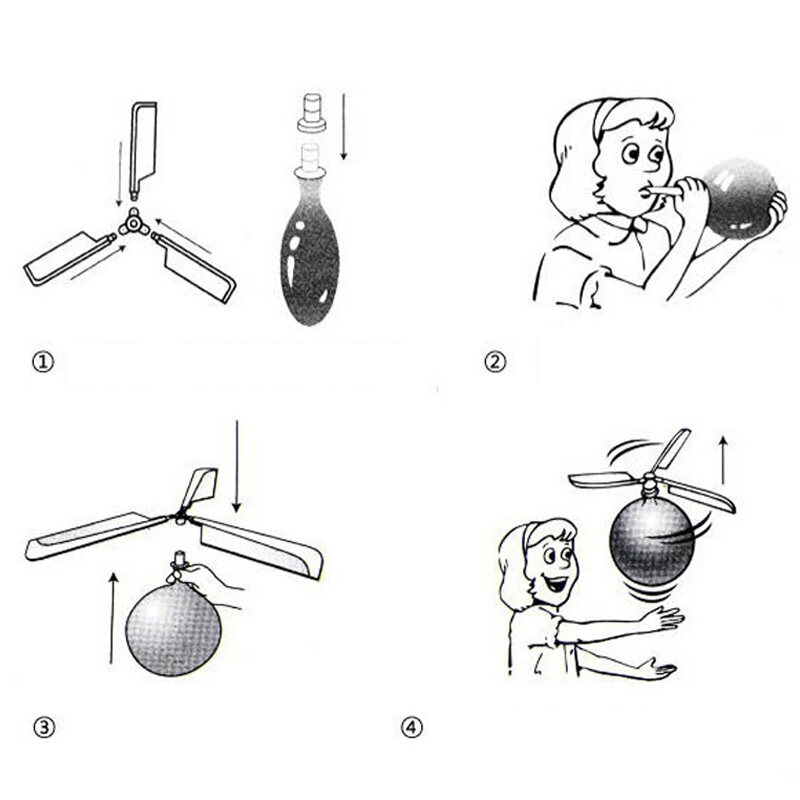 ①

②

③

④