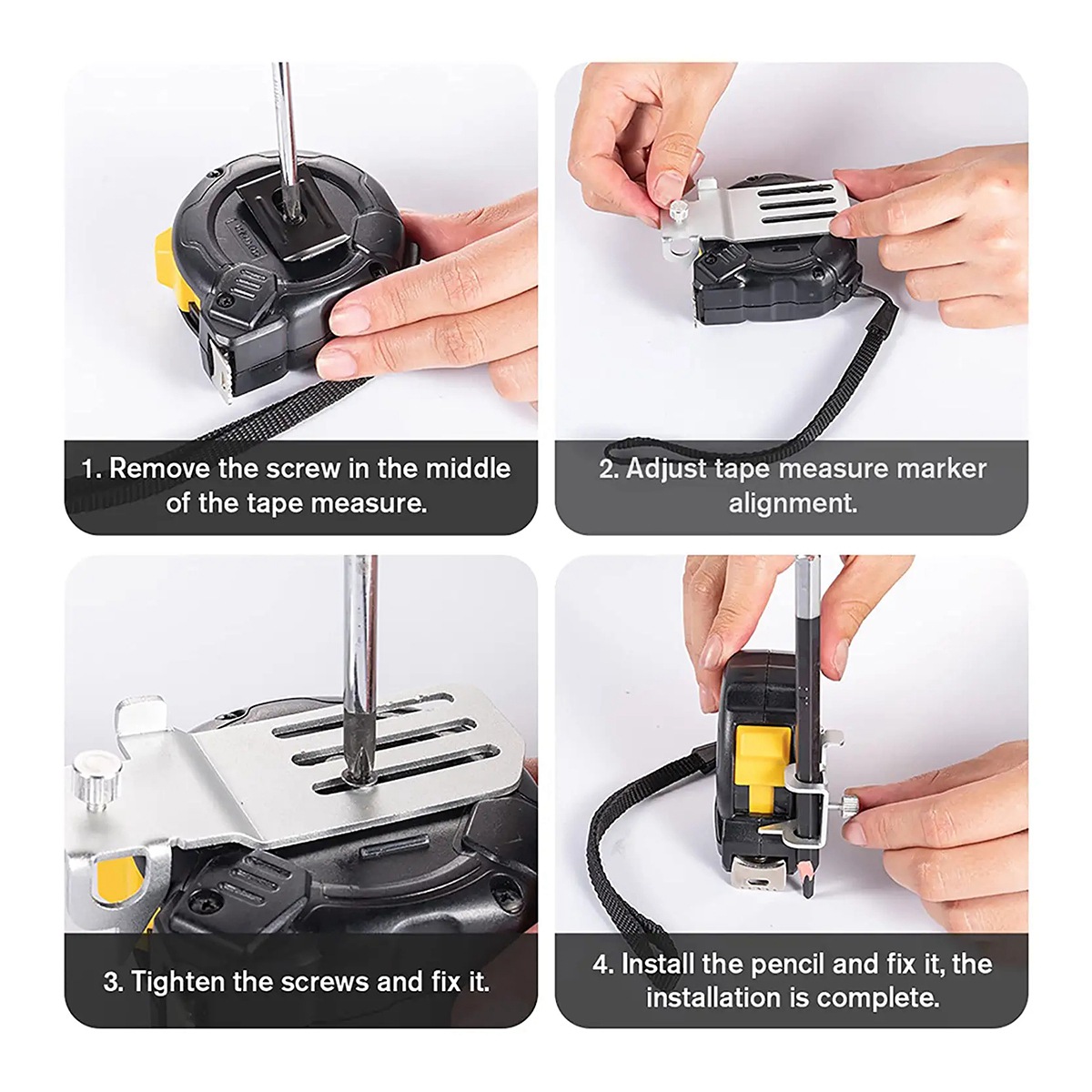 1. Remove the screw in the middle of the tape measure.

2. Adjust tape measure marker alignment.

3. Tighten the screws and fix it.

4. Install the pencil and fix it, the installation is complete.