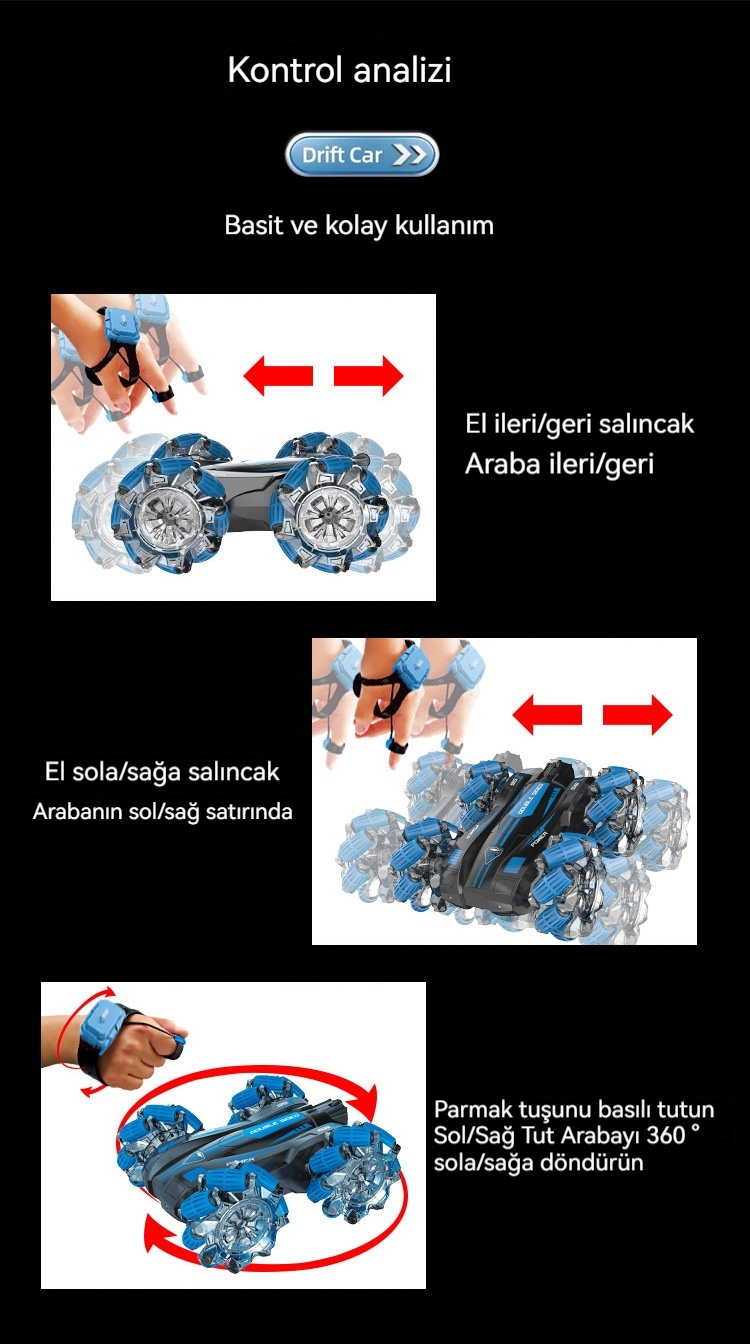 Kontrol analizi

Drift Car

Basit ve kolay kullanım

El ileri/geri salıncak
Araba ileri/geri

El sola/sağa salıncak
Arabanın sol/sağ satırında

Parmak tuşunu basılı tutun
Sol/Sağ Tut Arabayı 360 °
sola/sağa döndürün