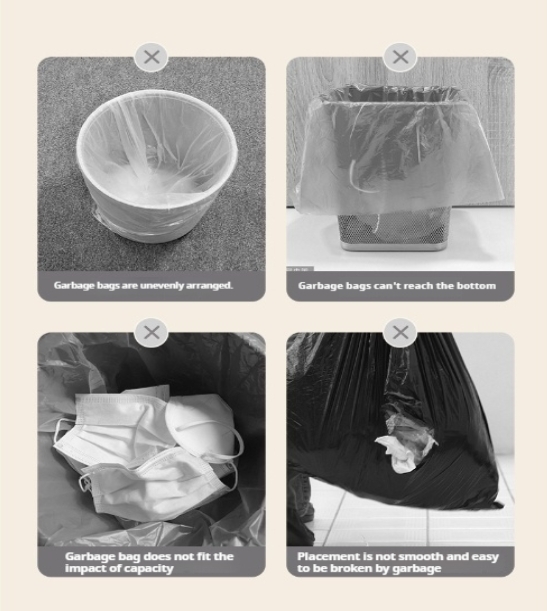 Garbage bags are unevenly arranged.

Garbage bags can't reach the bottom

Garbage bag does not fit the impact of capacity

Placement is not smooth and easy to be broken by garbage