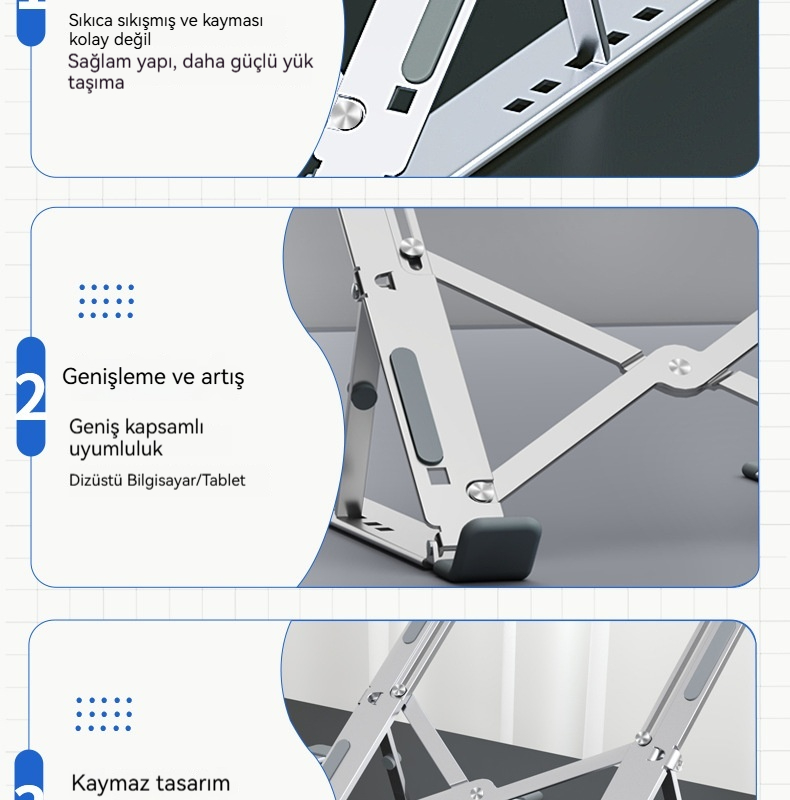 Sıkıca sıkışmış ve kayması kolay değil
Sağlam yapı, daha güçlü yük taşıma

2
Genişleme ve artış
Geniş kapsamlı uyumluluk
Dizüstü Bilgisayar/Tablet

Kaymaz tasarım