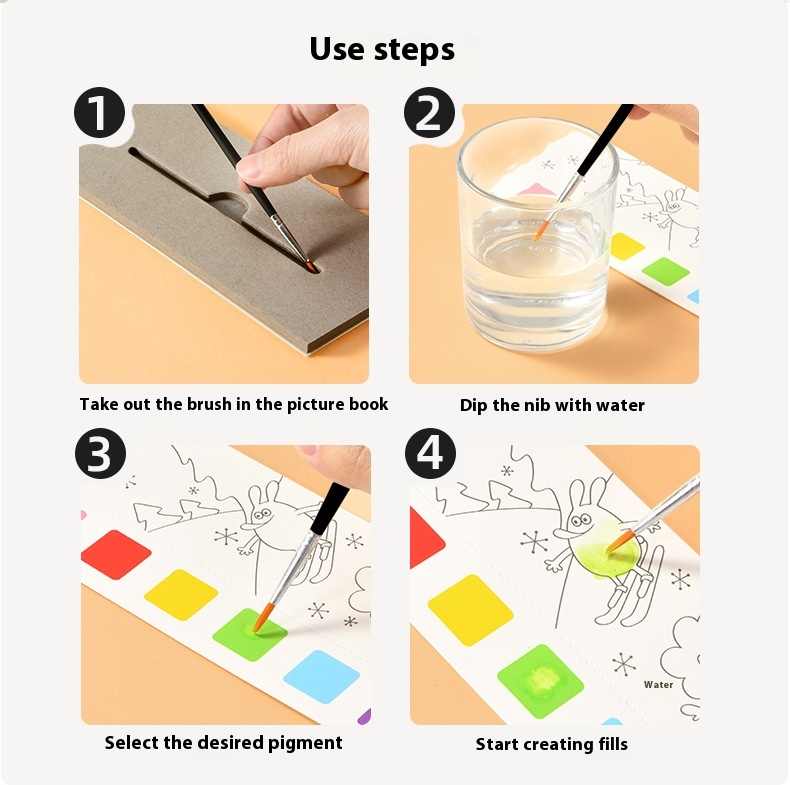 Use steps

1

Take out the brush in the picture book

2

Dip the nib with water

3

Select the desired pigment

4

Water

Start creating fills