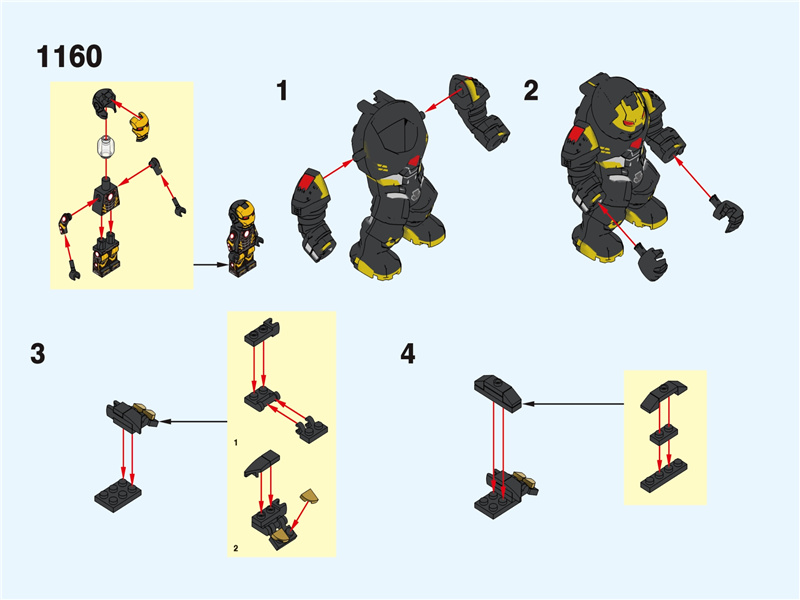 1160

1

2

3

1

2

4