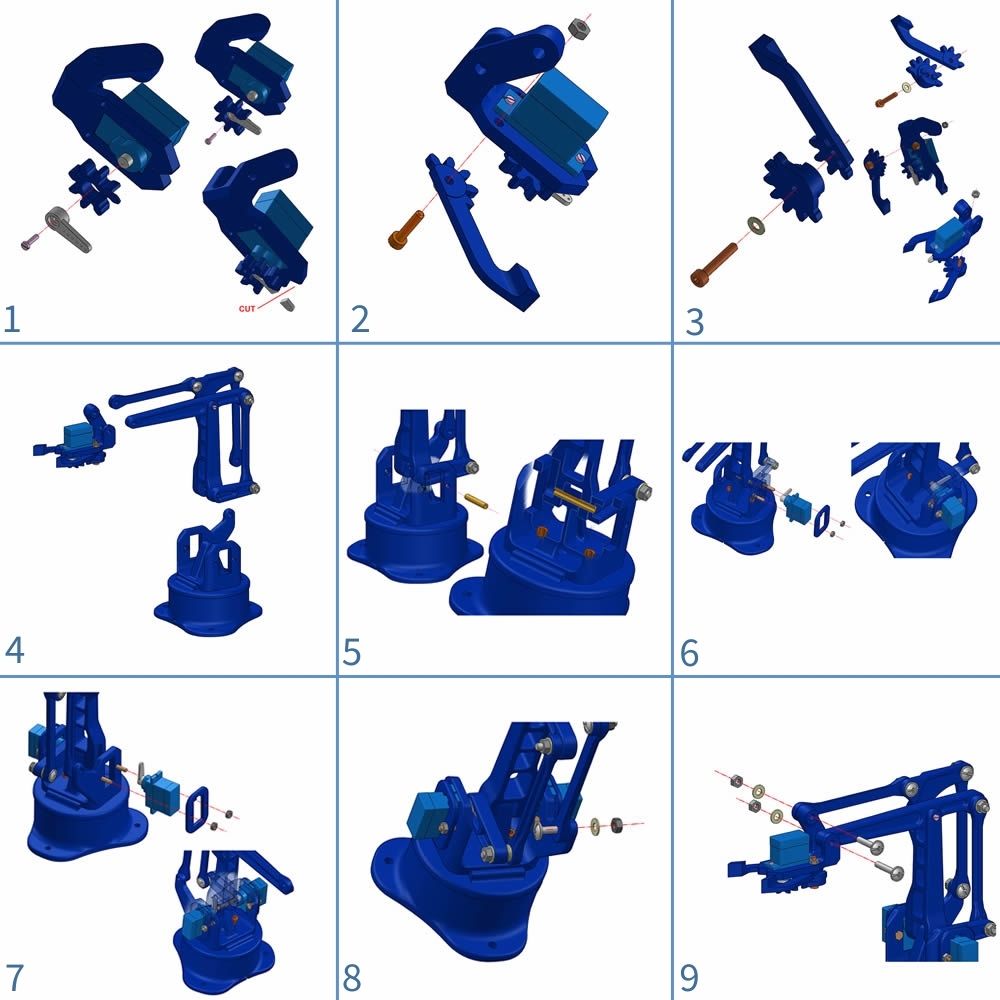 CUT
1
2
3
4
5
6
7
8
9