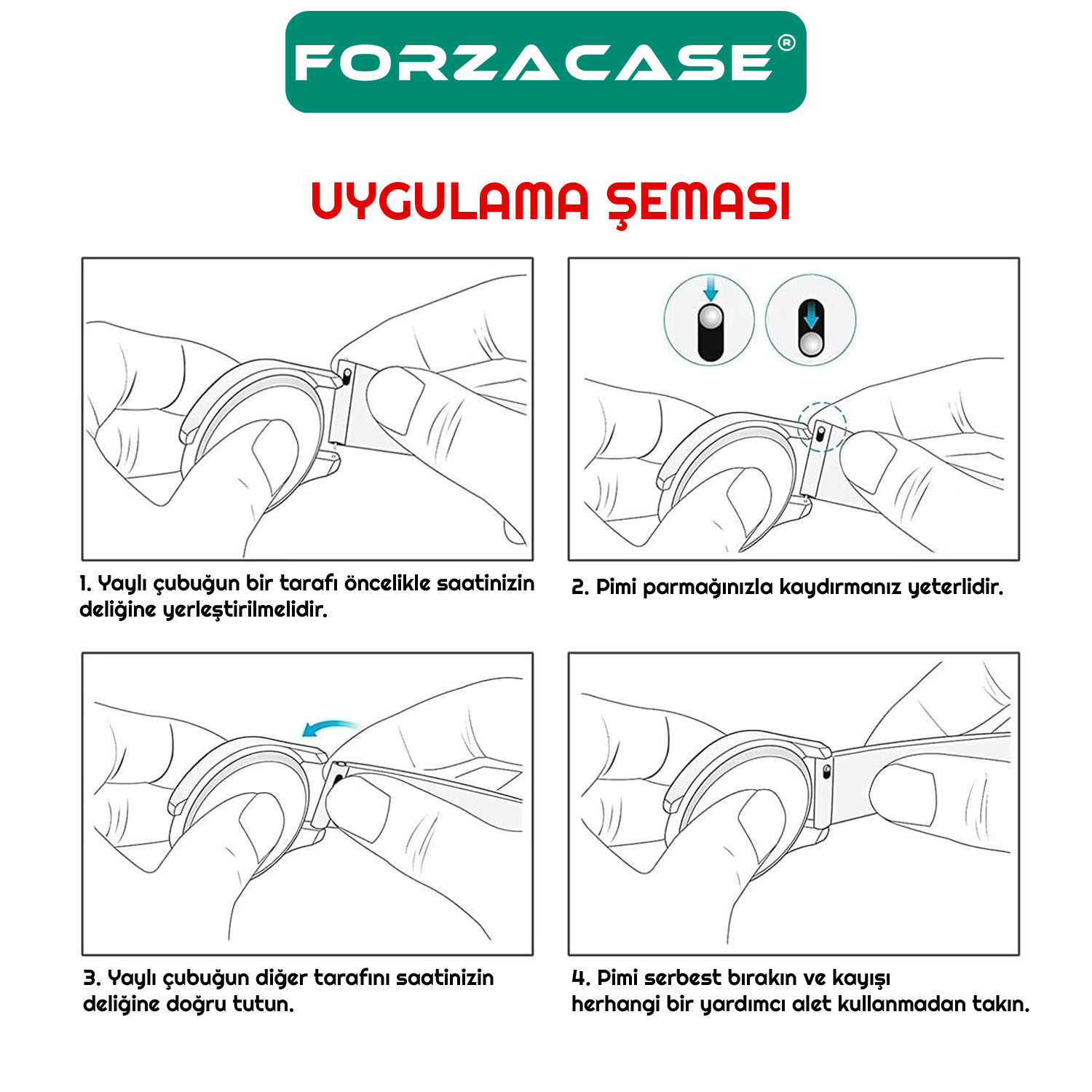 FORZACASE®

UYGULAMA ŞEMASI

1. Yaylı çubuğun bir tarafı öncelikle saatinizin deliğine yerleştirilmelidir.

2. Pimi parmağınızla kaydırmanız yeterlidir.

3. Yaylı çubuğun diğer tarafını saatinizin deliğine doğru tutun.

4. Pimi serbest bırakın ve kayışı herhangi bir yardımcı alet kullanmadan takın.