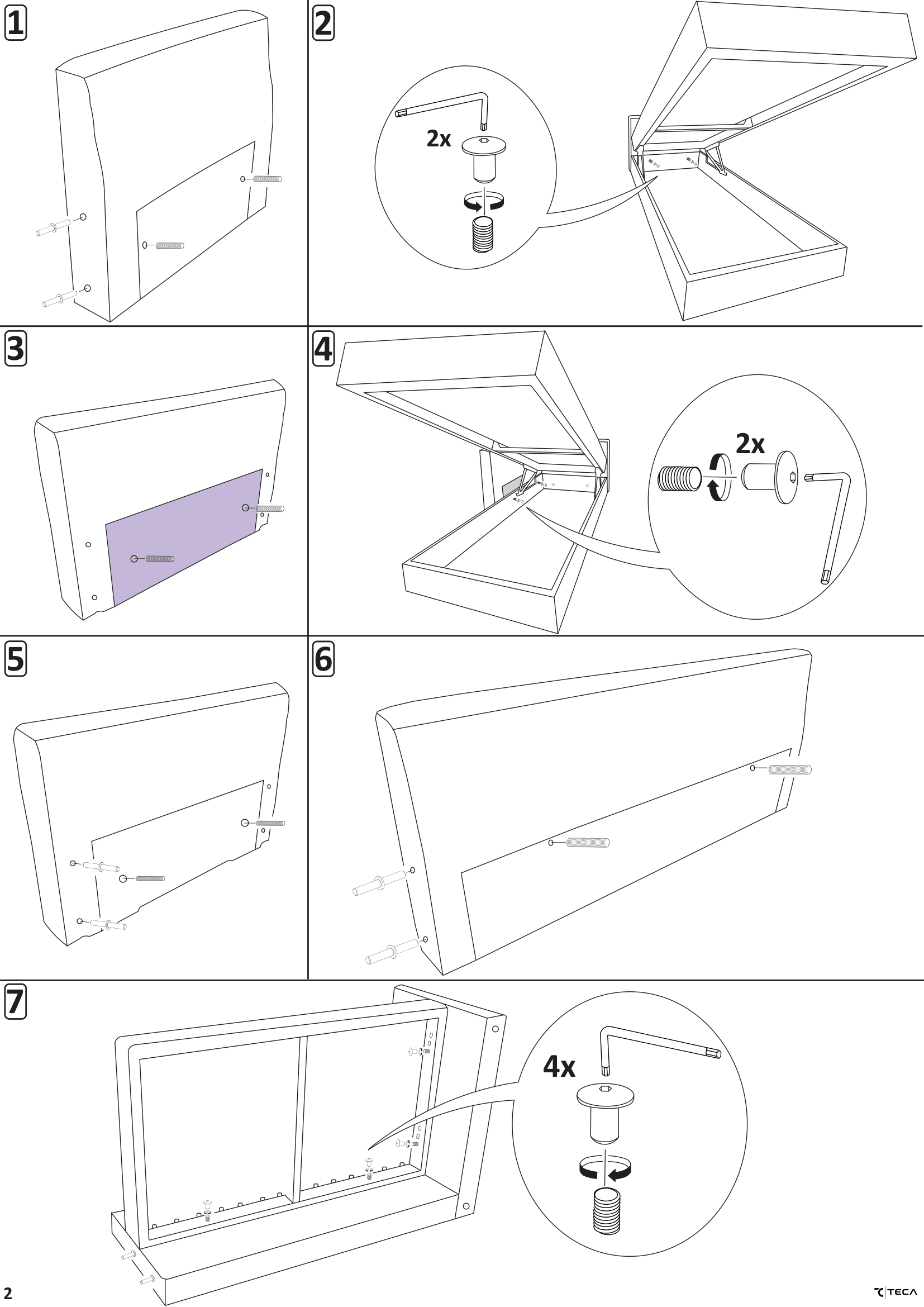 1

2

2x

3

4

2x

5

6

7

4x

2

TECA