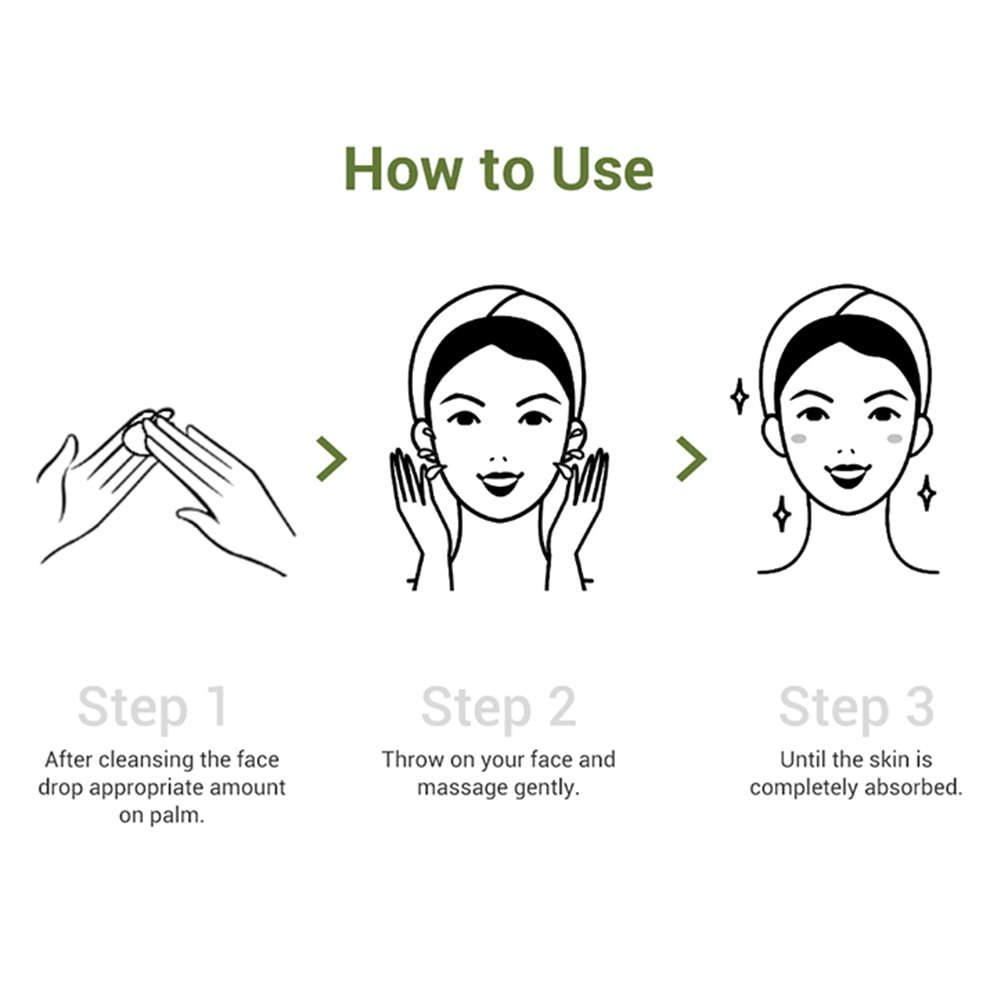 How to Use

Step 1
After cleansing the face drop appropriate amount on palm.

Step 2
Throw on your face and massage gently.

Step 3
Until the skin is completely absorbed.