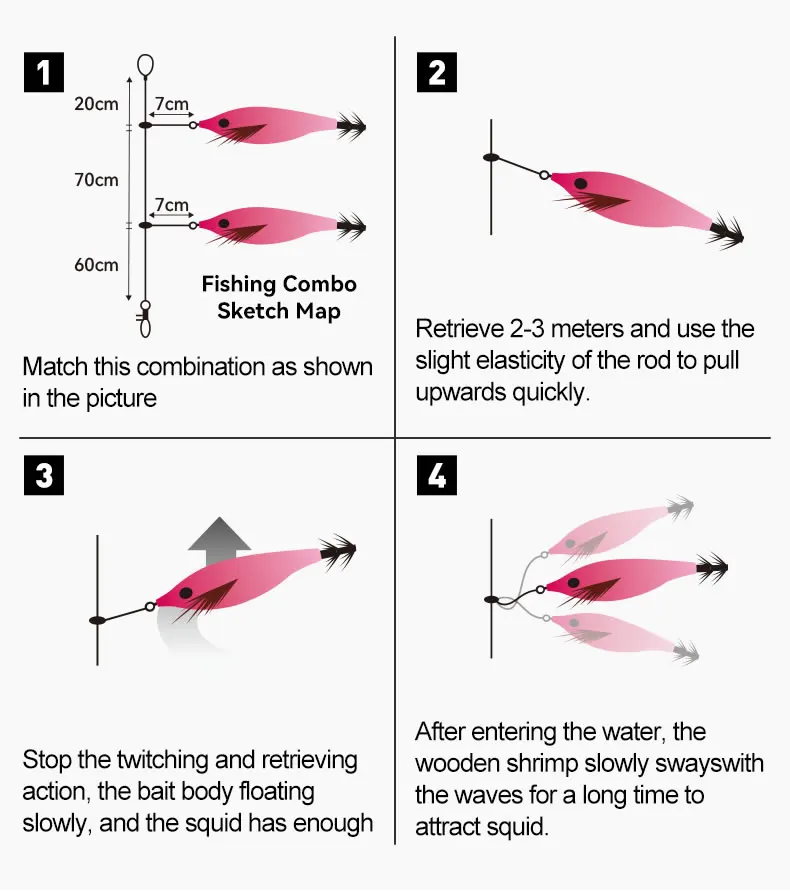 1

20cm

7cm

70cm

7cm

60cm

Fishing Combo Sketch Map

Match this combination as shown in the picture

2

Retrieve 2-3 meters and use the slight elasticity of the rod to pull upwards quickly.

3

Stop the twitching and retrieving action, the bait body floating slowly, and the squid has enough

4

After entering the water, the wooden shrimp slowly swayswith the waves for a long time to attract squid.