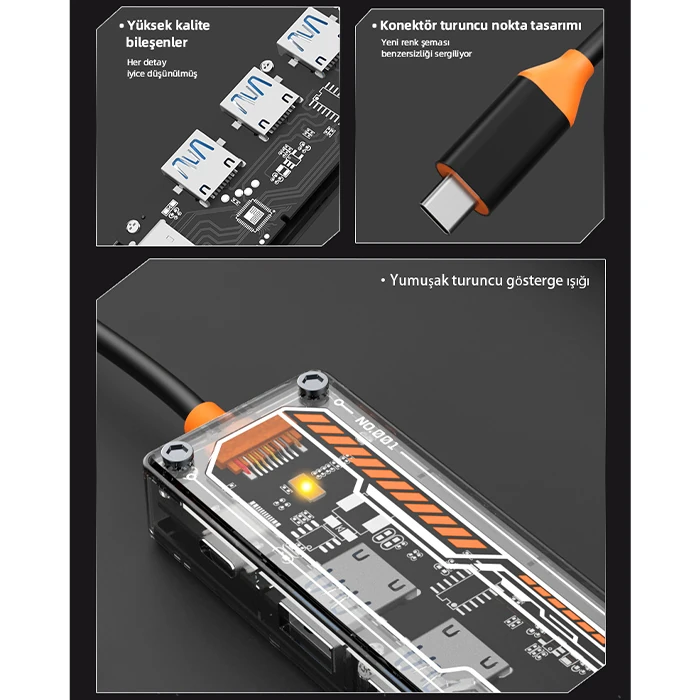 • Yüksek kalite bileşenler

Her detay iyice düşünülmüş

• Konektör turuncu nokta tasarımı

Yeni renk şeması benzersizliği sergiliyor

• Yumuşak turuncu gösterge ışığı

NO.001