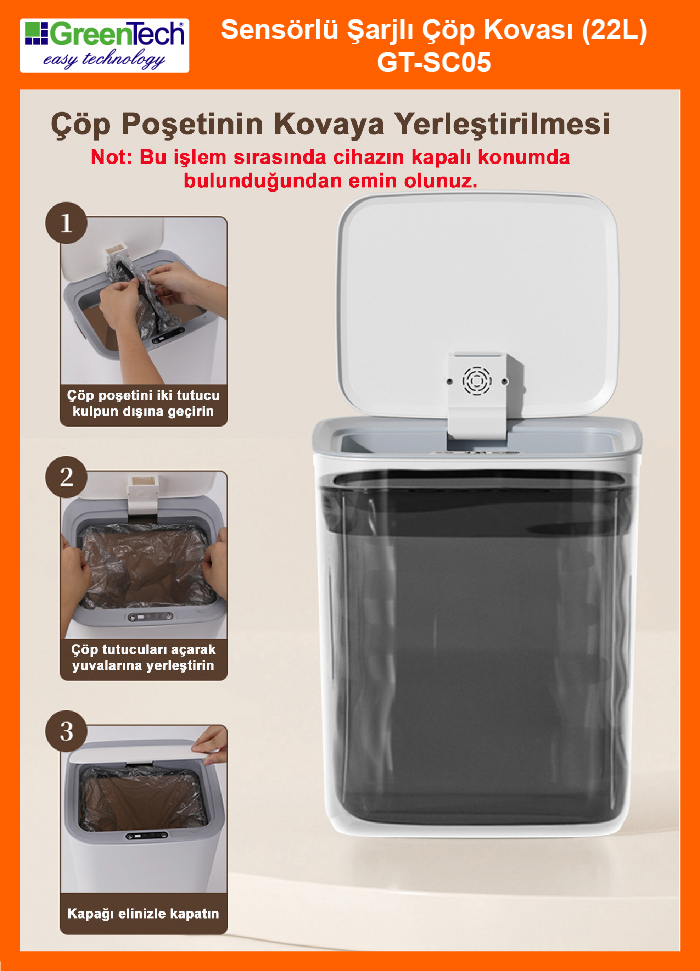 GreenTech
easy technology

Sensörlü Şarjlı Çöp Kovası (22L)
GT-SC05

Çöp Poşetinin Kovaya Yerleştirilmesi
Not: Bu işlem sırasında cihazın kapalı konumda bulunduğundan emin olunuz.

1
Çöp poşetini iki tutucu kulpun dışına geçirin

2
Çöp tutucuları açarak yuvalarına yerleştirin

3
Kapağı elinizle kapatın