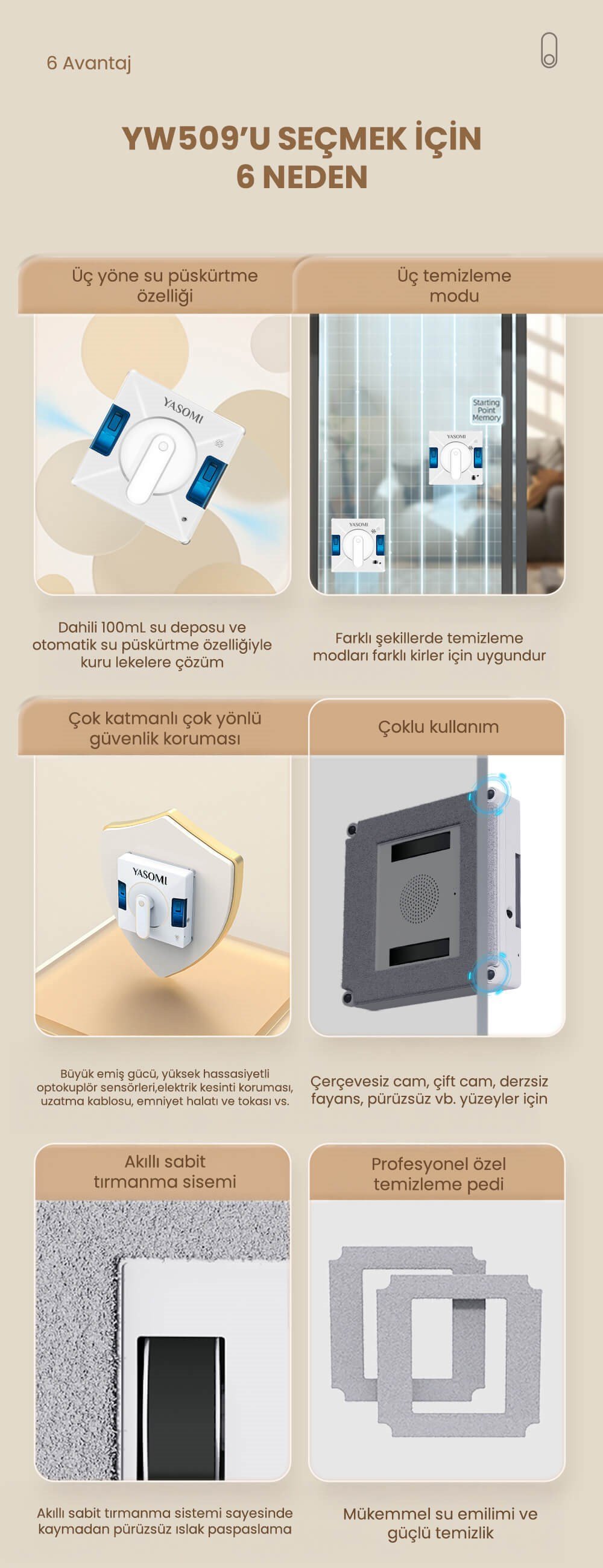 6 Avantaj

YW509'U SEÇMEK İÇİN 6 NEDEN

Üç yöne su püskürtme özelliği

YASOMI

Dahili 100mL su deposu ve otomatik su püskürtme özelliğiyle kuru lekelere çözüm

Üç temizleme modu

Starting Point Memory

YASOMI

YASOMI

Farklı şekillerde temizleme modları farklı kirler için uygundur

Çok katmanlı çok yönlü güvenlik koruması

YASOMI

Büyük emiş gücü, yüksek hassasiyetli optokuplör sensörleri,elektrik kesinti koruması, uzatma kablosu, emniyet halatı ve tokası vs.

Çoklu kullanım

Çerçevesiz cam, çift cam, derzsiz fayans, pürüzsüz vb. yüzeyler için

Akıllı sabit tırmanma sisemi

Akıllı sabit tırmanma sistemi sayesinde kaymadan pürüzsüz ıslak paspaslama

Profesyonel özel temizleme pedi

Mükemmel su emilimi ve güçlü temizlik